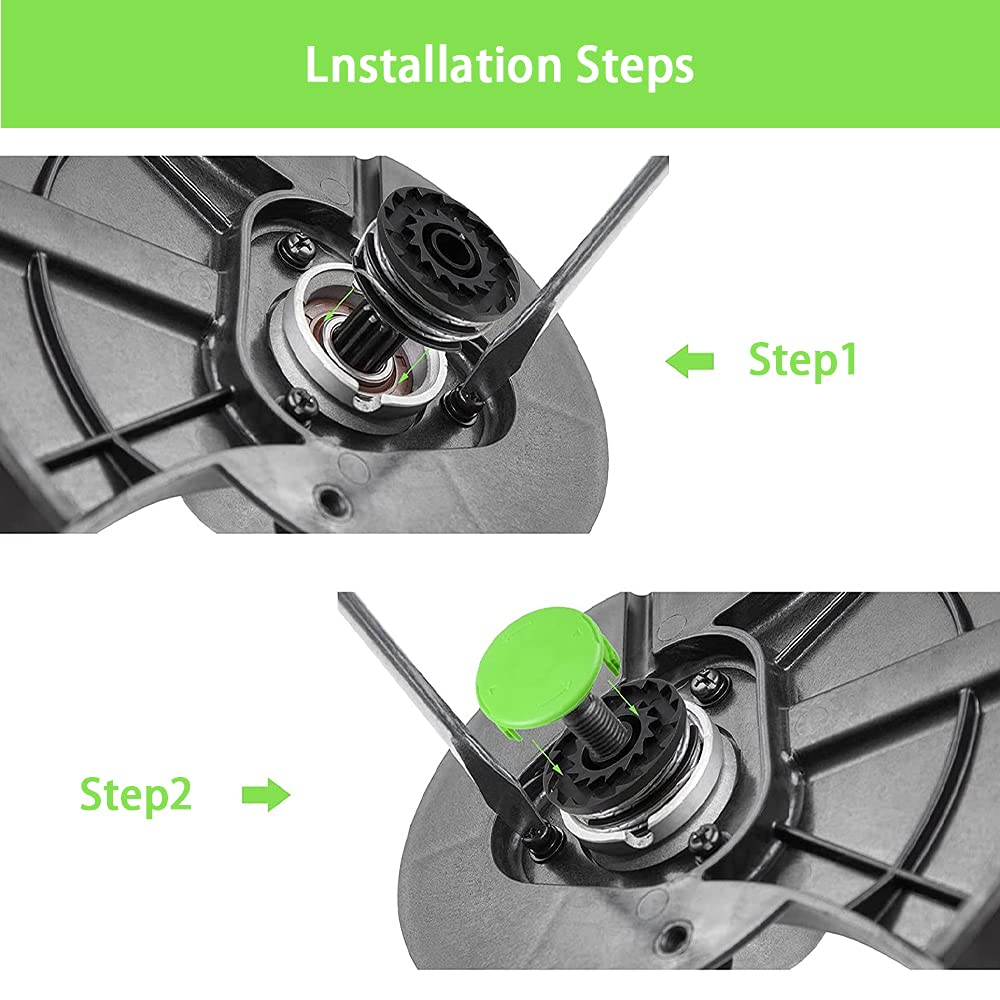 Lnstallation Steps

Step1

Step2