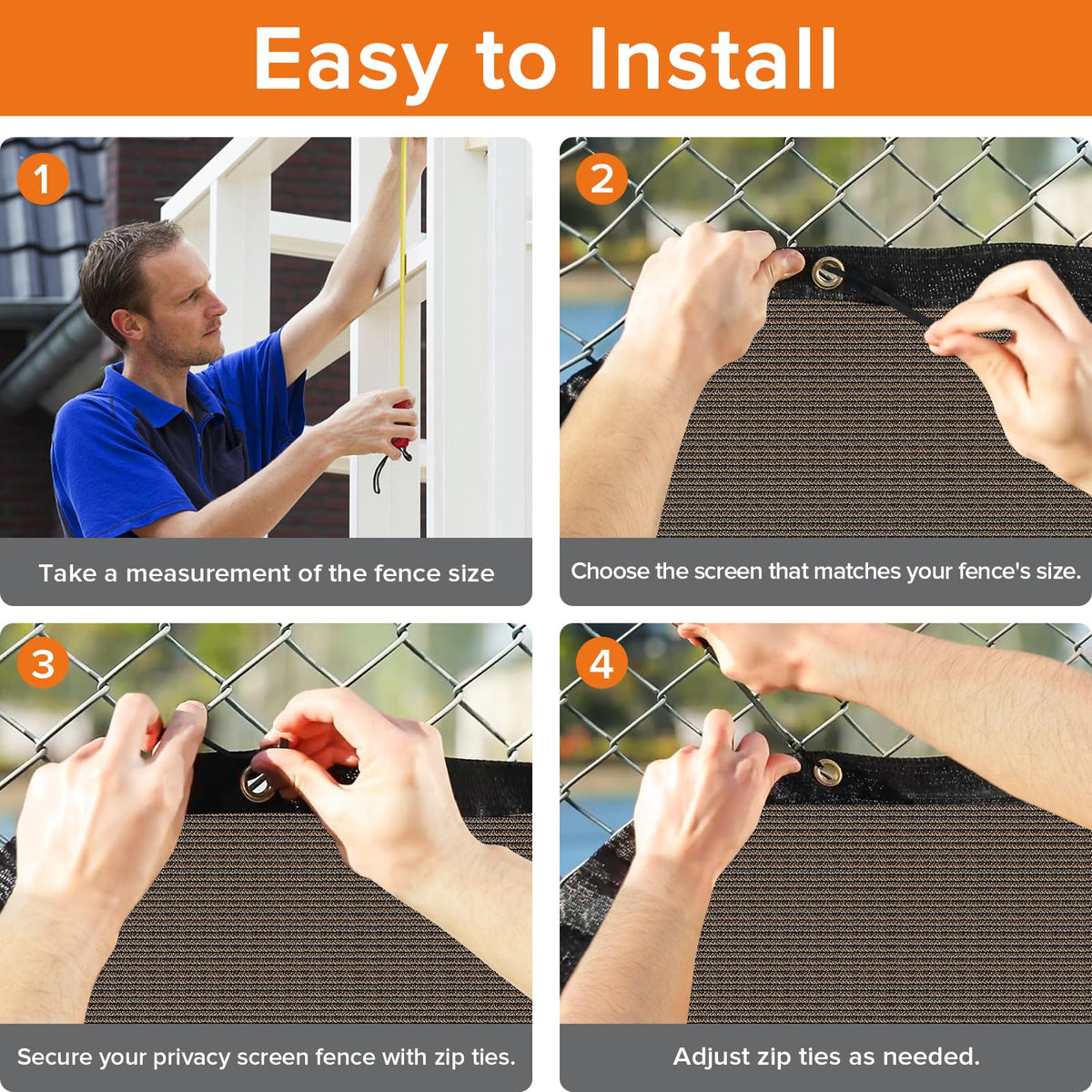 Easy to Install

1

Take a measurement of the fence size

2

Choose the screen that matches your fence's size.

3

Secure your privacy screen fence with zip ties.

4

Adjust zip ties as needed.