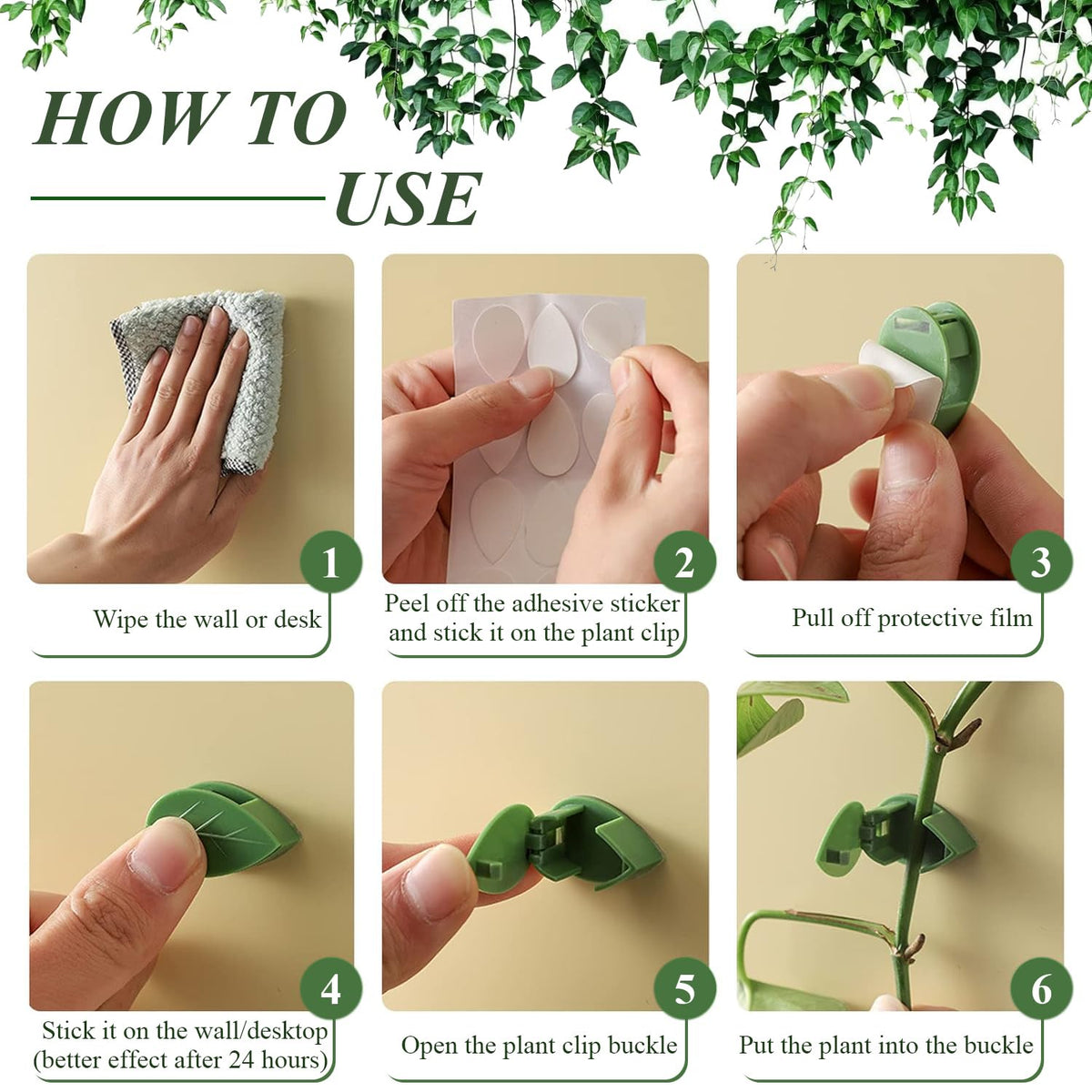 HOW TO USE

1
Wipe the wall or desk

2
Peel off the adhesive sticker and stick it on the plant clip

3
Pull off protective film

4
Stick it on the wall/desktop (better effect after 24 hours)

5
Open the plant clip buckle

6
Put the plant into the buckle