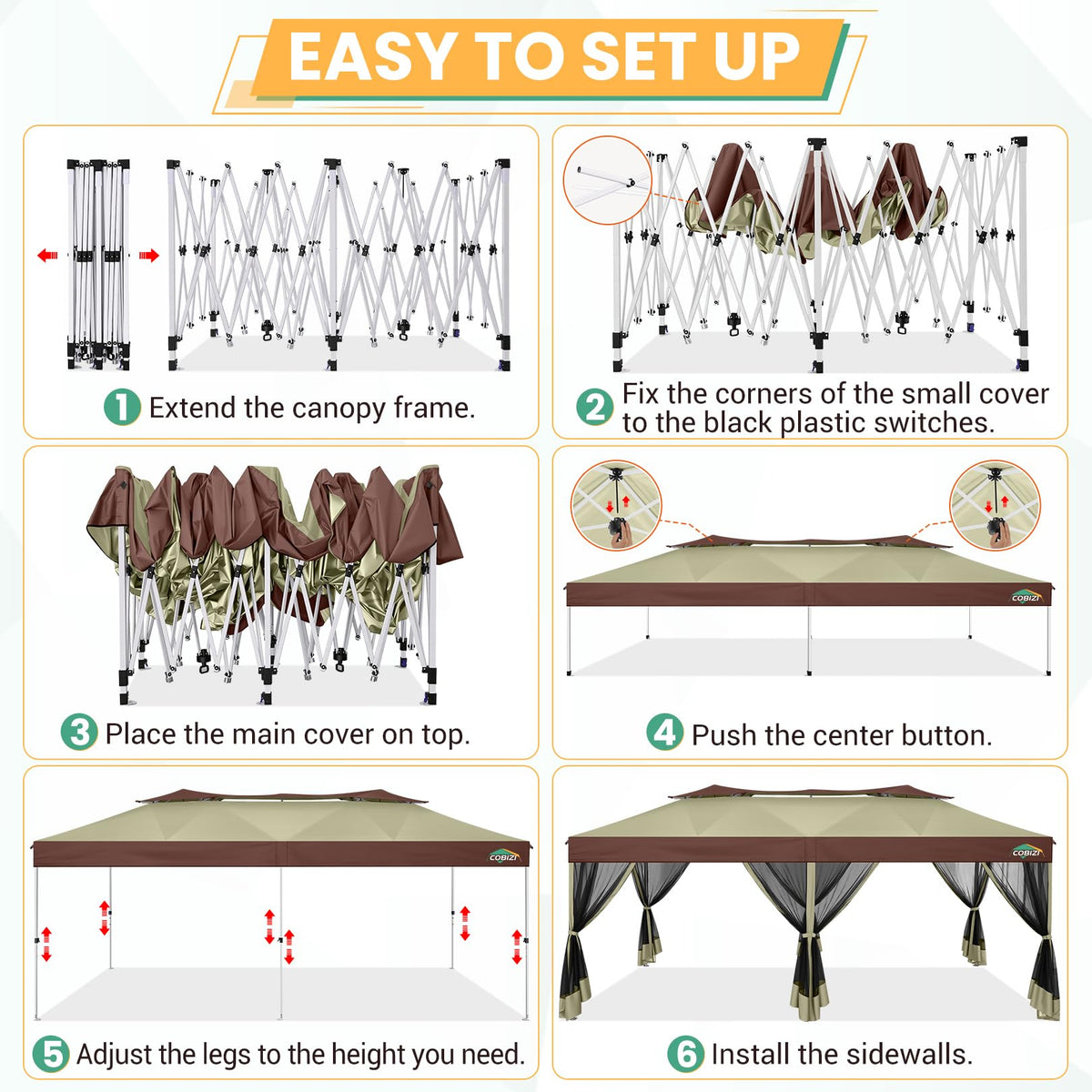 EASY TO SET UP

1 Extend the canopy frame.

2 Fix the corners of the small cover to the black plastic switches.

3 Place the main cover on top.

COBIZI

4 Push the center button.

COBIZI

5 Adjust the legs to the height you need.

COBIZI

6 Install the sidewalls.