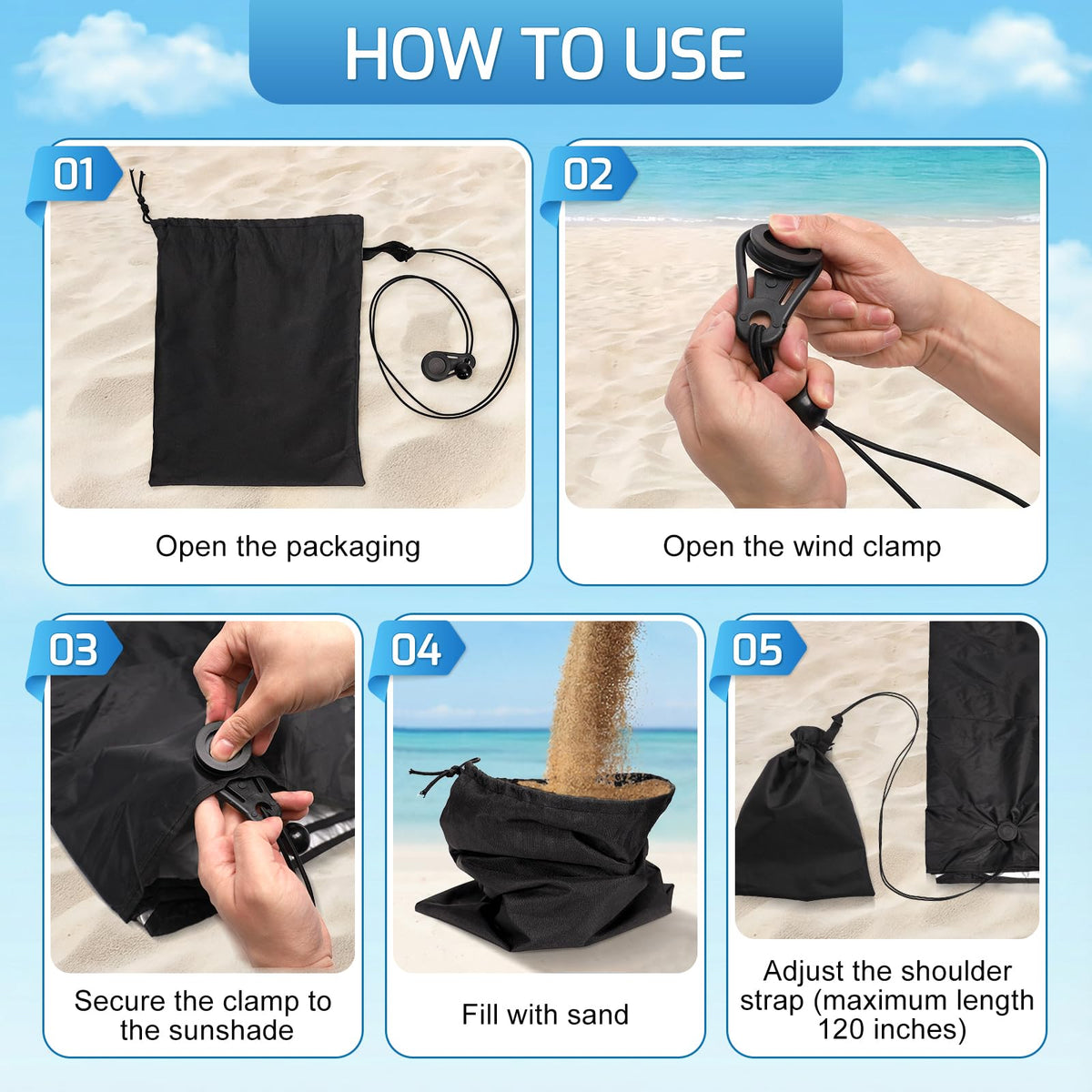 HOW TO USE

01

Open the packaging

02

Open the wind clamp

03

Secure the clamp to the sunshade

04

Fill with sand

05

Adjust the shoulder strap (maximum length 120 inches)