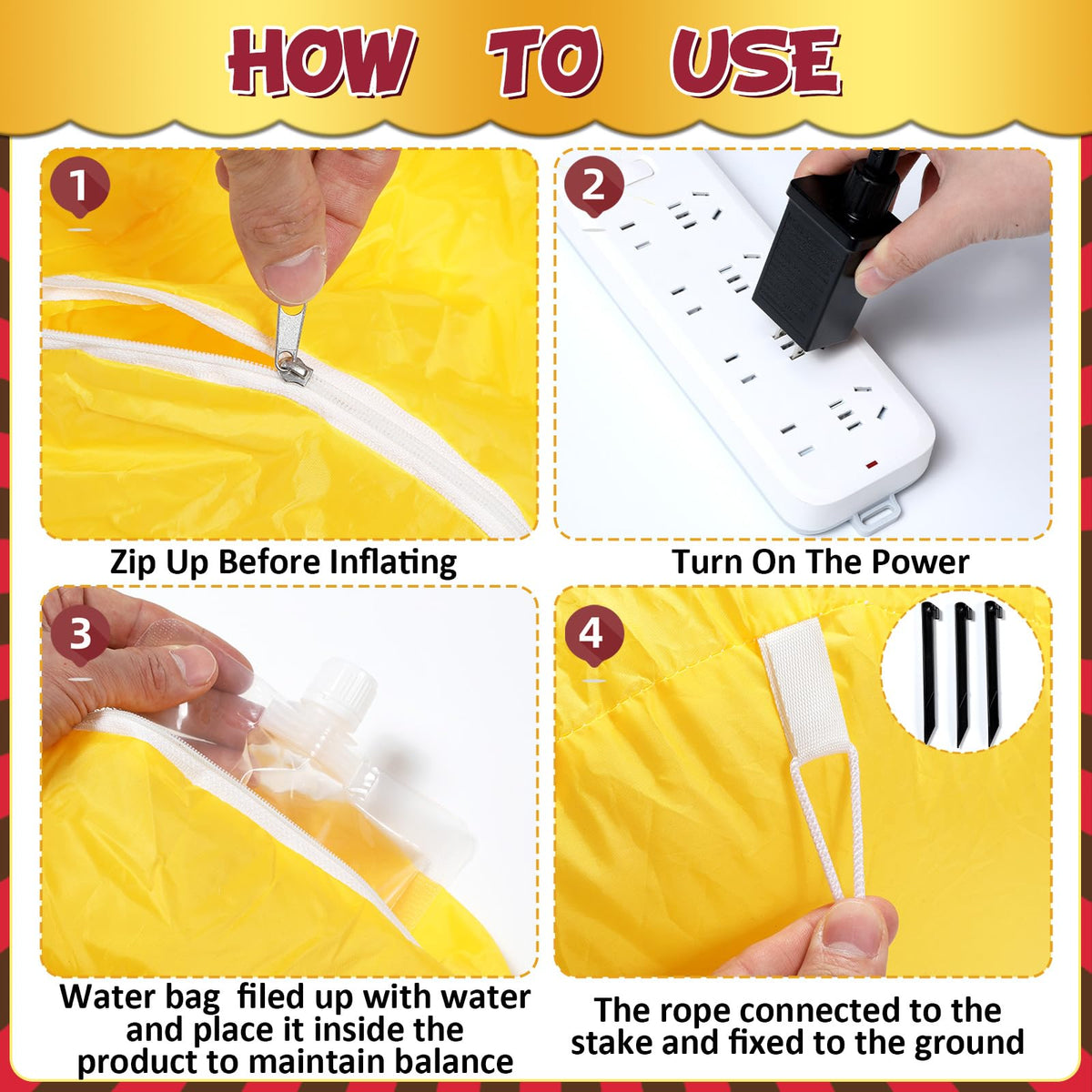 HOW TO USE

1

Zip Up Before Inflating

2

Turn On The Power

3

Water bag filed up with water and place it inside the product to maintain balance

4

The rope connected to the stake and fixed to the ground