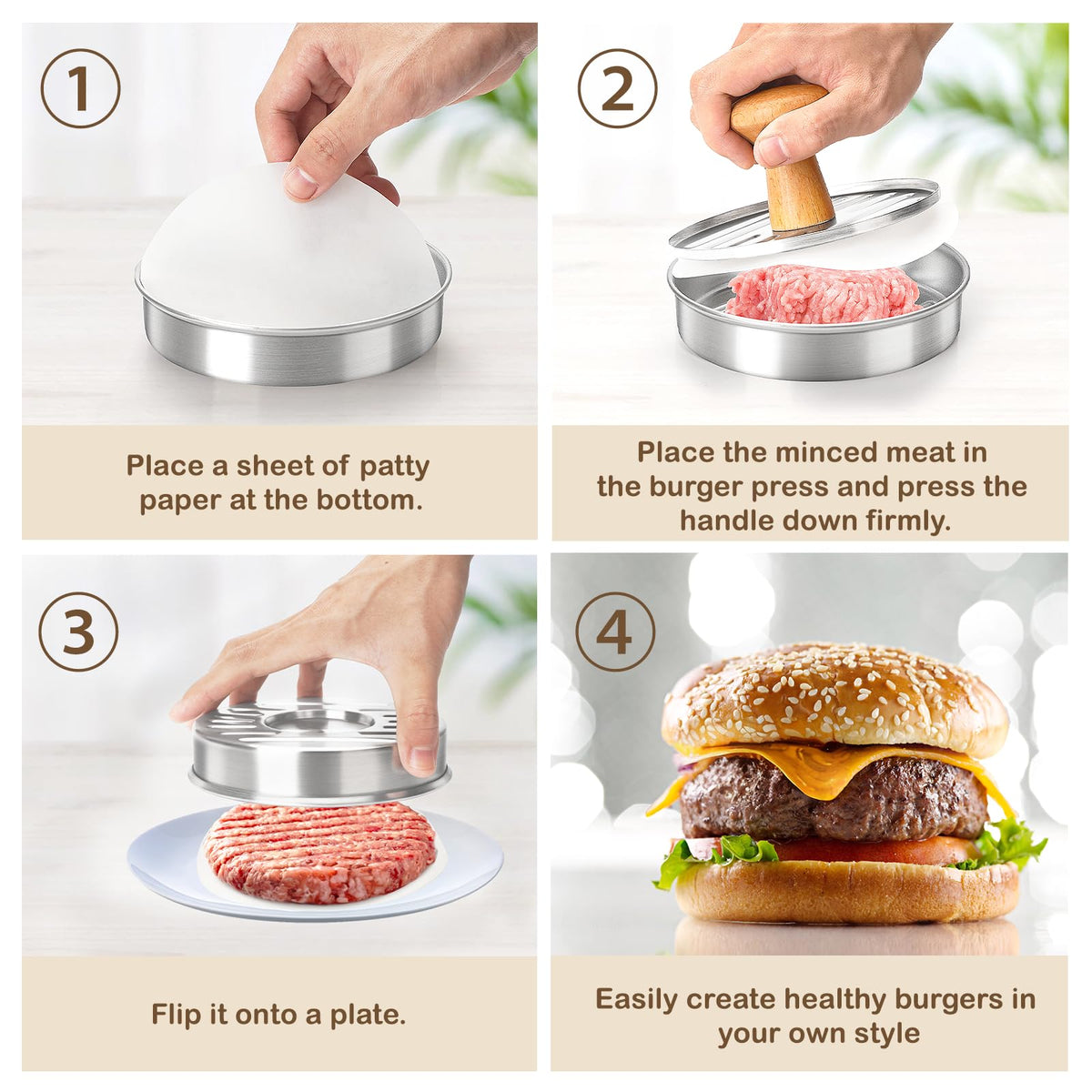 1

Place a sheet of patty paper at the bottom.

2

Place the minced meat in the burger press and press the handle down firmly.

3

Flip it onto a plate.

4

Easily create healthy burgers in your own style