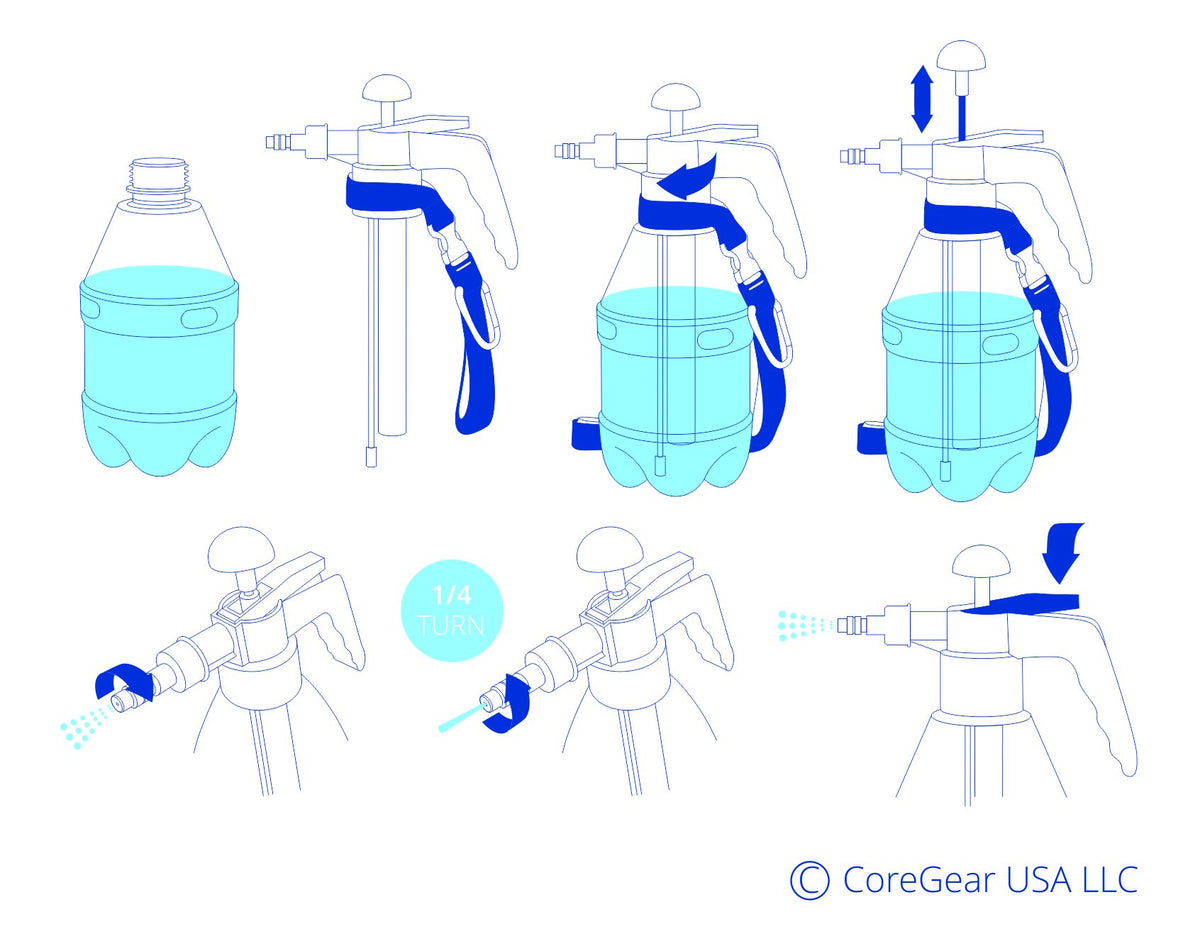 1/4
TURN

© CoreGear USA LLC