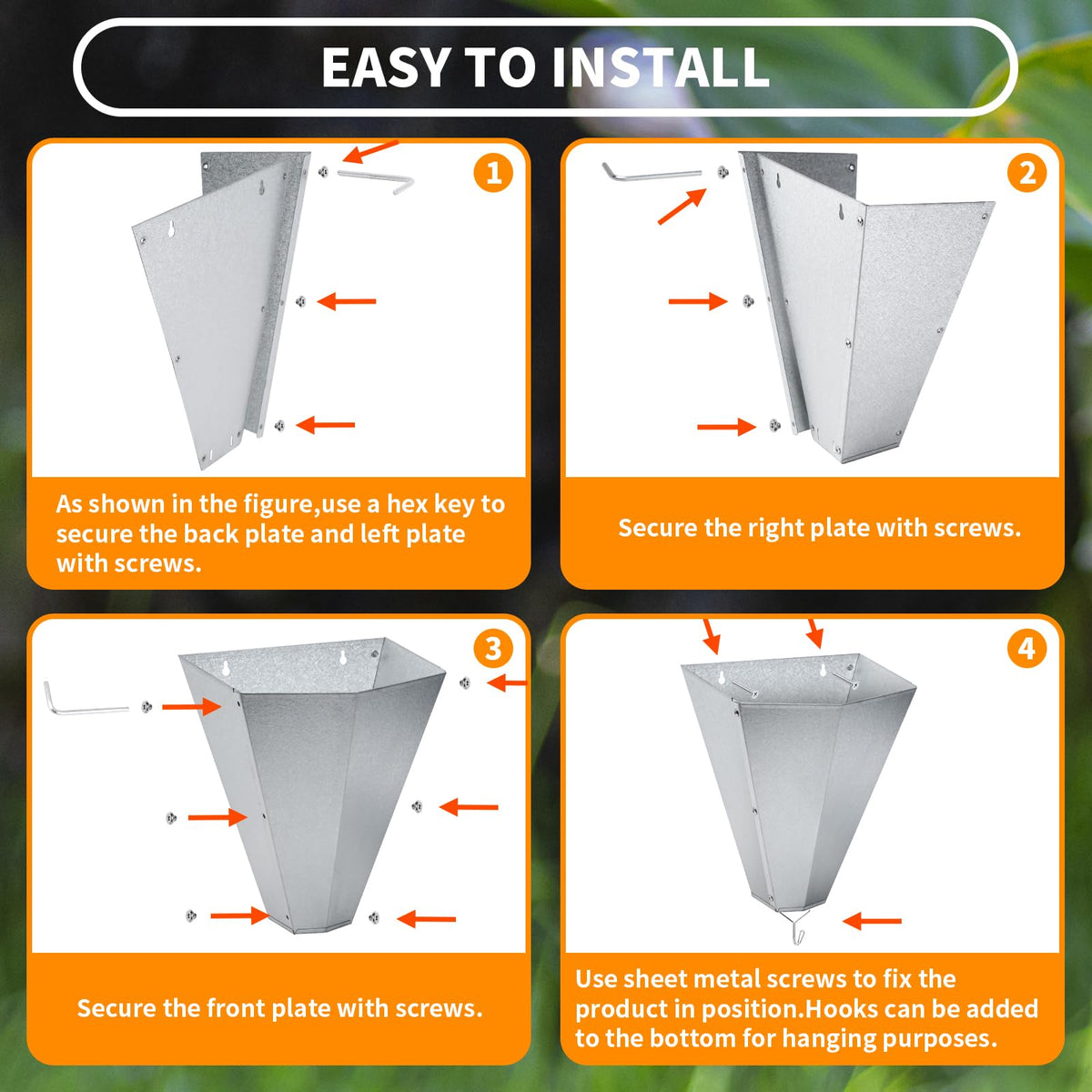 EASY TO INSTALL

1

As shown in the figure,use a hex key to secure the back plate and left plate with screws.

2

Secure the right plate with screws.

3

Secure the front plate with screws.

4

Use sheet metal screws to fix the product in position.Hooks can be added to the bottom for hanging purposes.