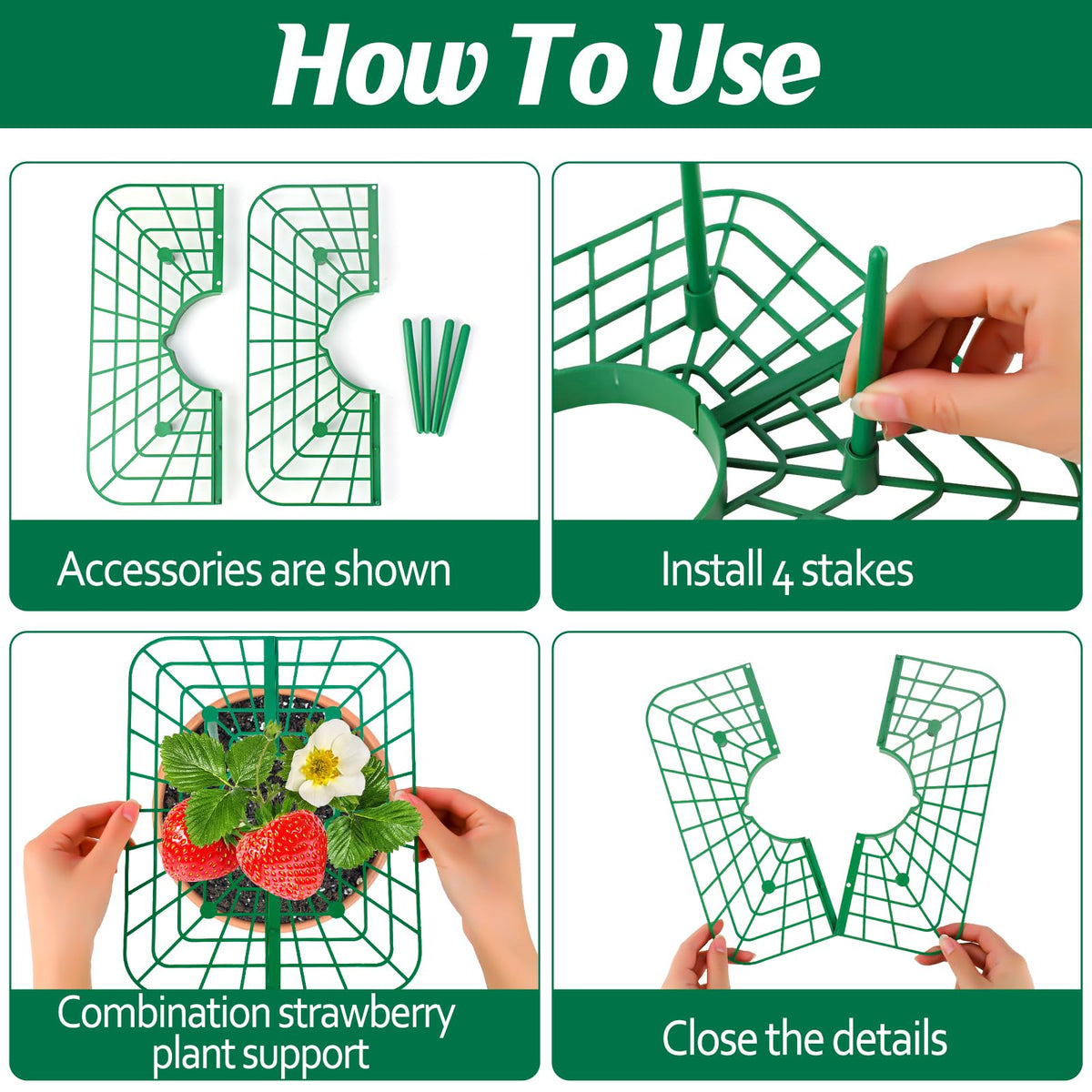 How To Use

Accessories are shown

Install 4 stakes

Combination strawberry plant support

Close the details