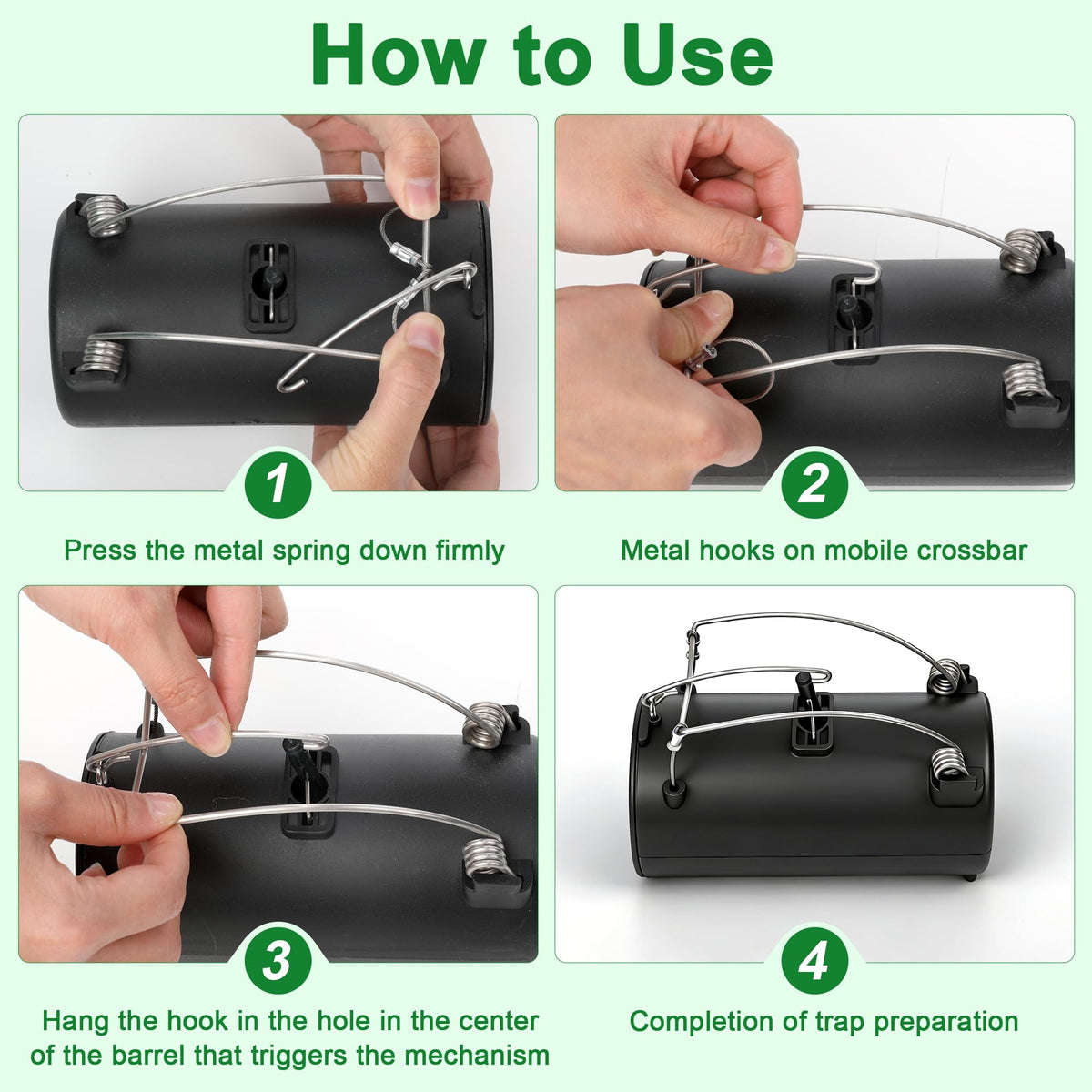 How to Use

1

Press the metal spring down firmly

2

Metal hooks on mobile crossbar

3

Hang the hook in the hole in the center of the barrel that triggers the mechanism

4

Completion of trap preparation