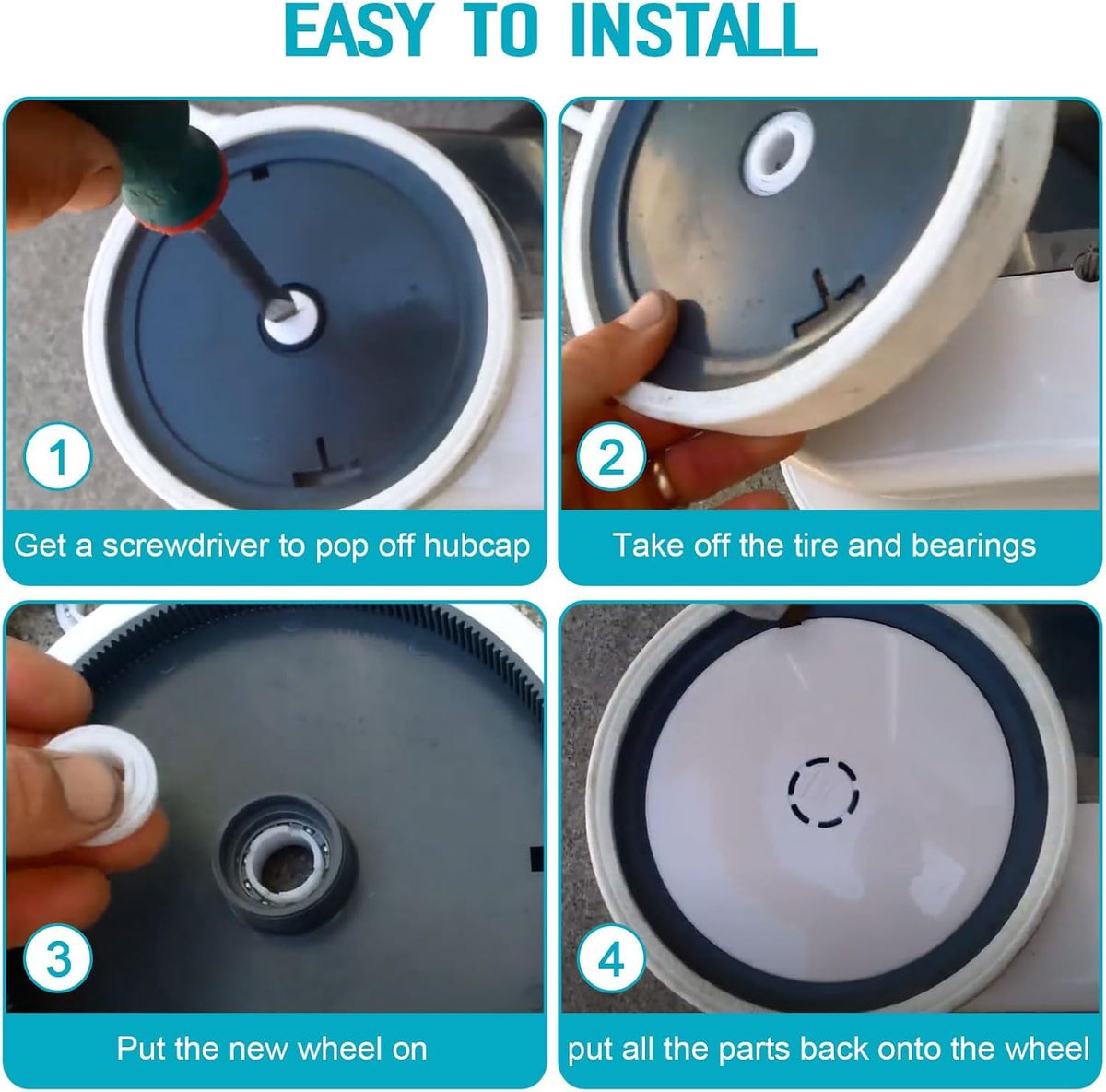 EASY TO INSTALL

1

Get a screwdriver to pop off hubcap

2

Take off the tire and bearings

3

Put the new wheel on

4

put all the parts back onto the wheel