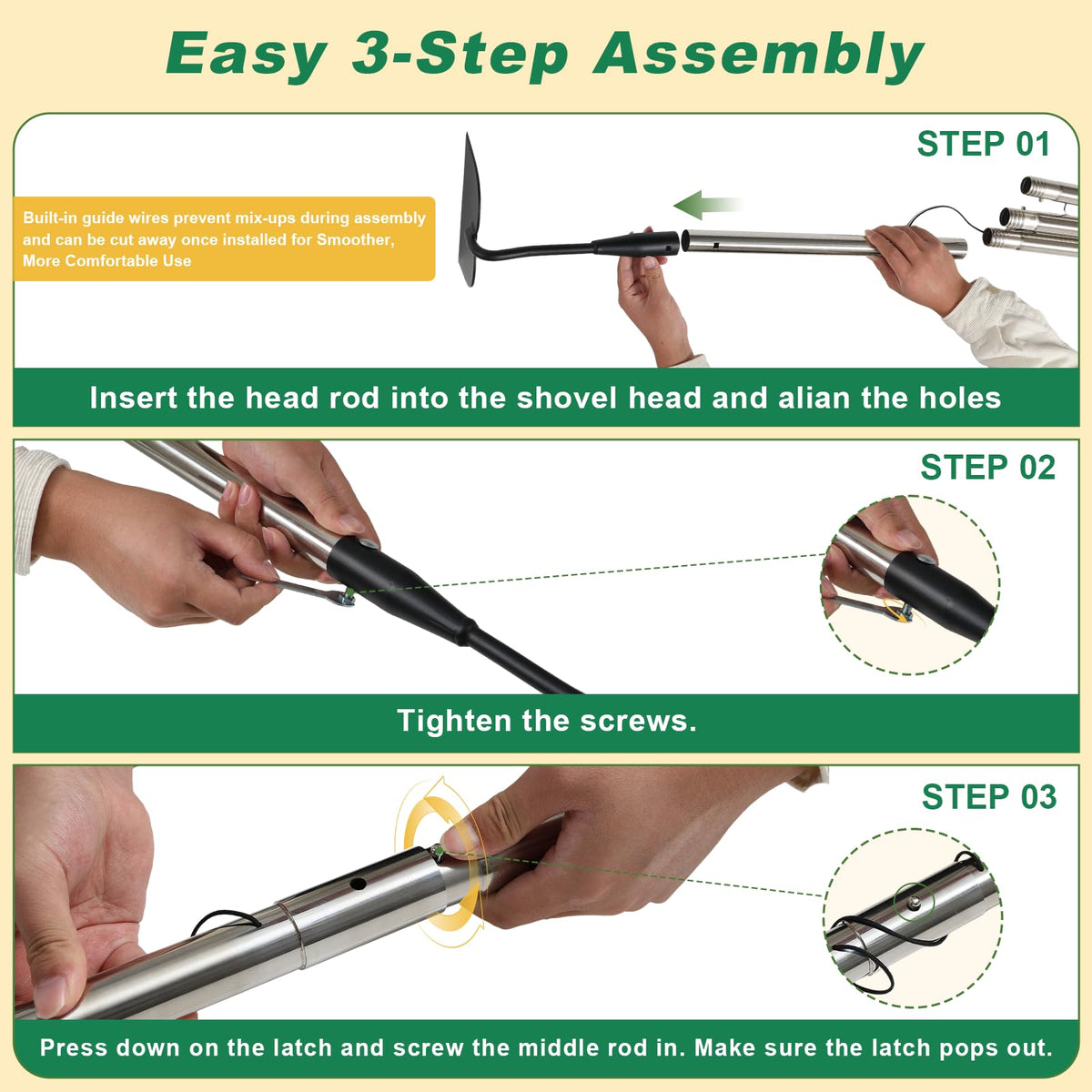 Easy 3-Step Assembly

STEP 01

Built-in guide wires prevent mix-ups during assembly and can be cut away once installed for Smoother, More Comfortable Use

Insert the head rod into the shovel head and alian the holes

STEP 02

Tighten the screws.

STEP 03

Press down on the latch and screw the middle rod in. Make sure the latch pops out.