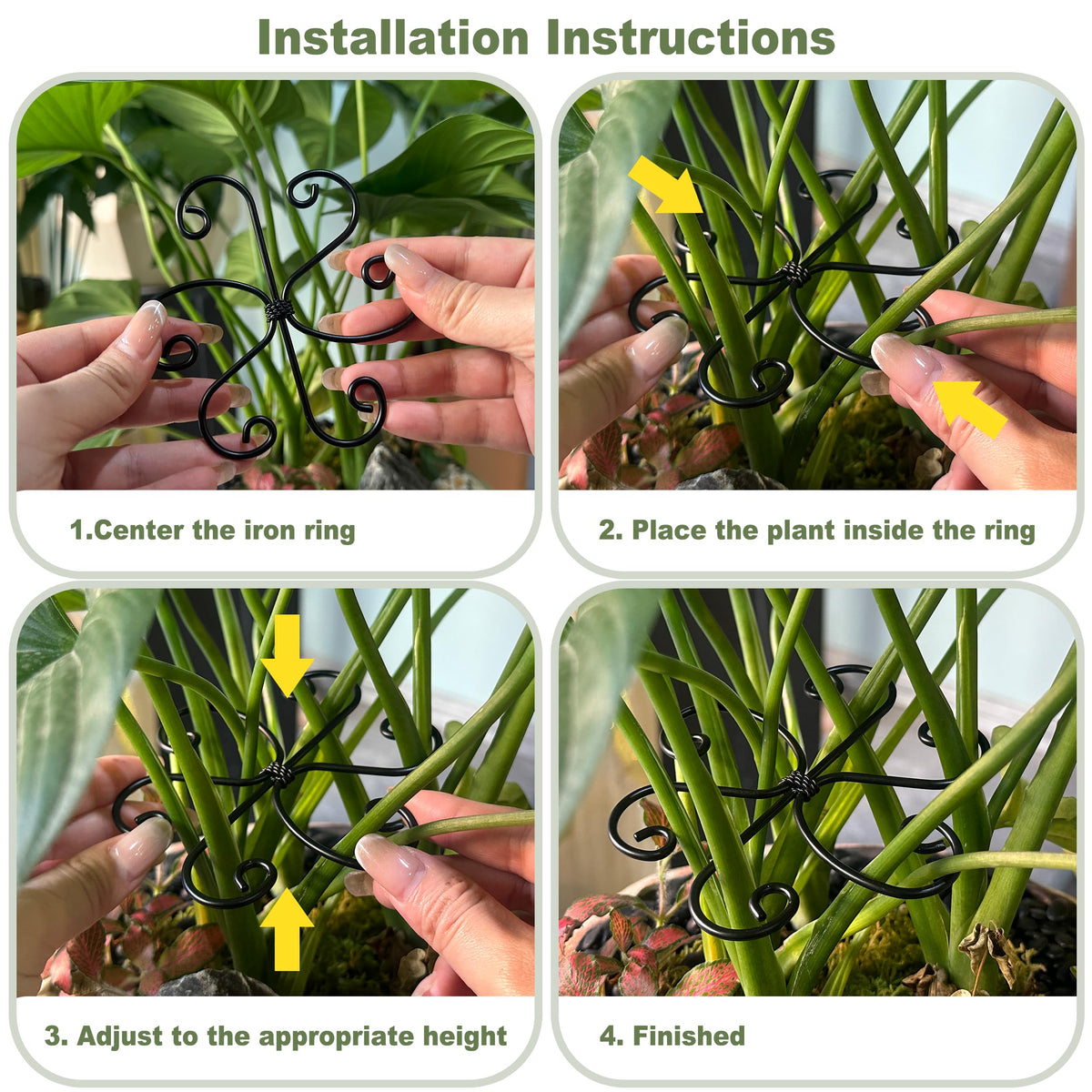 Installation Instructions

1.Center the iron ring

2. Place the plant inside the ring

3. Adjust to the appropriate height

4. Finished