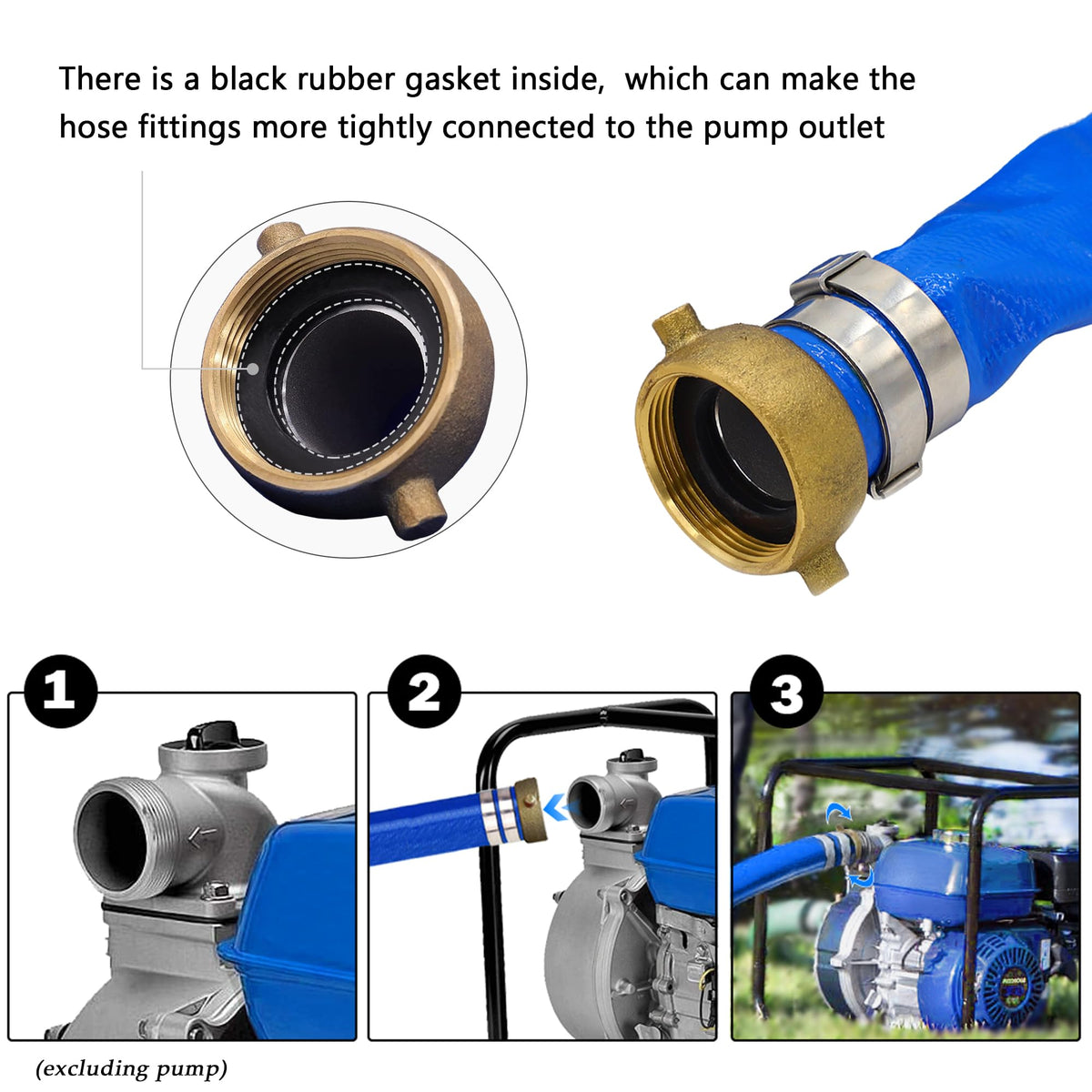 There is a black rubber gasket inside, which can make the hose fittings more tightly connected to the pump outlet

1

2

3

(excluding pump)