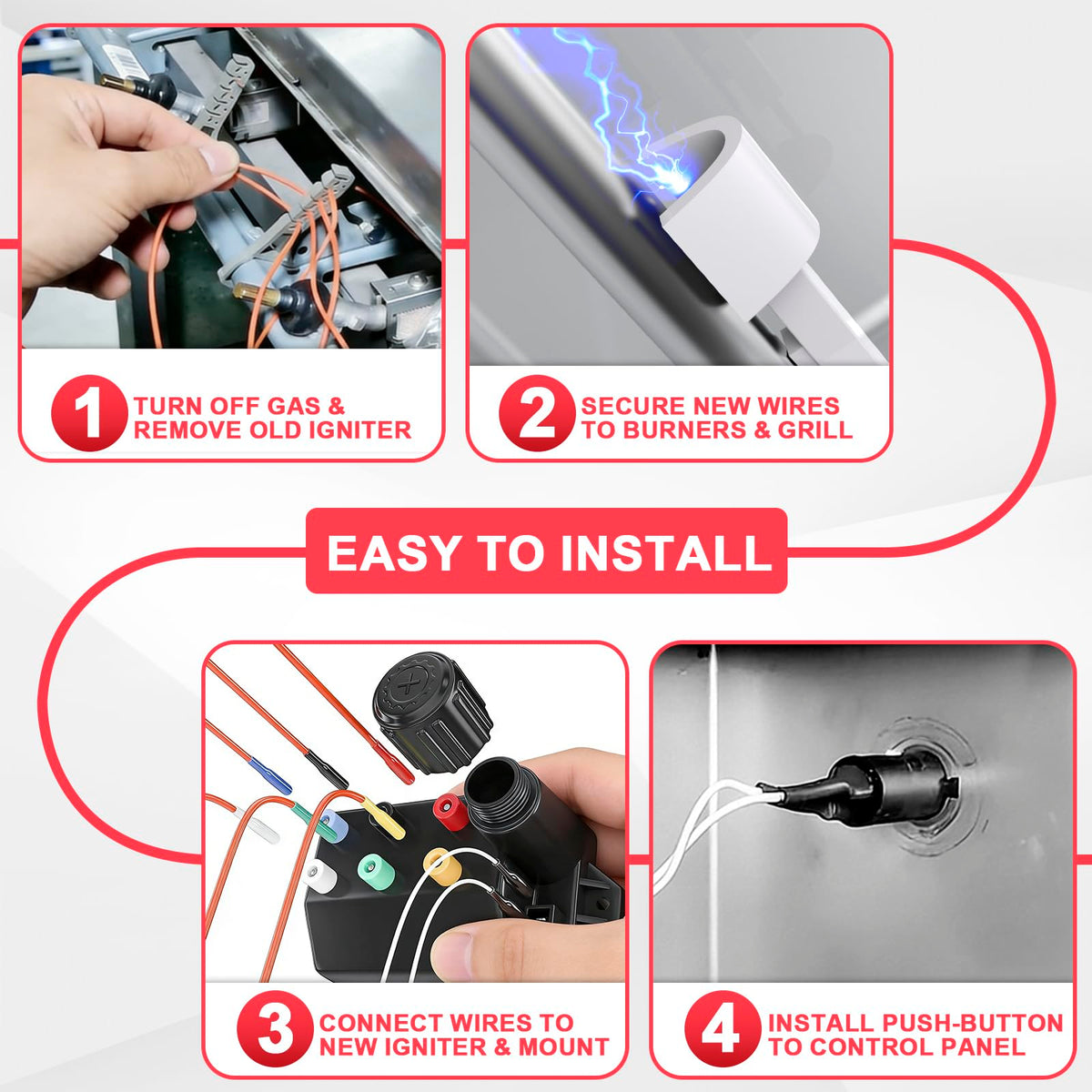 1 TURN OFF GAS & REMOVE OLD IGNITER

2 SECURE NEW WIRES TO BURNERS & GRILL

EASY TO INSTALL

3 CONNECT WIRES TO NEW IGNITER & MOUNT

4 INSTALL PUSH-BUTTON TO CONTROL PANEL