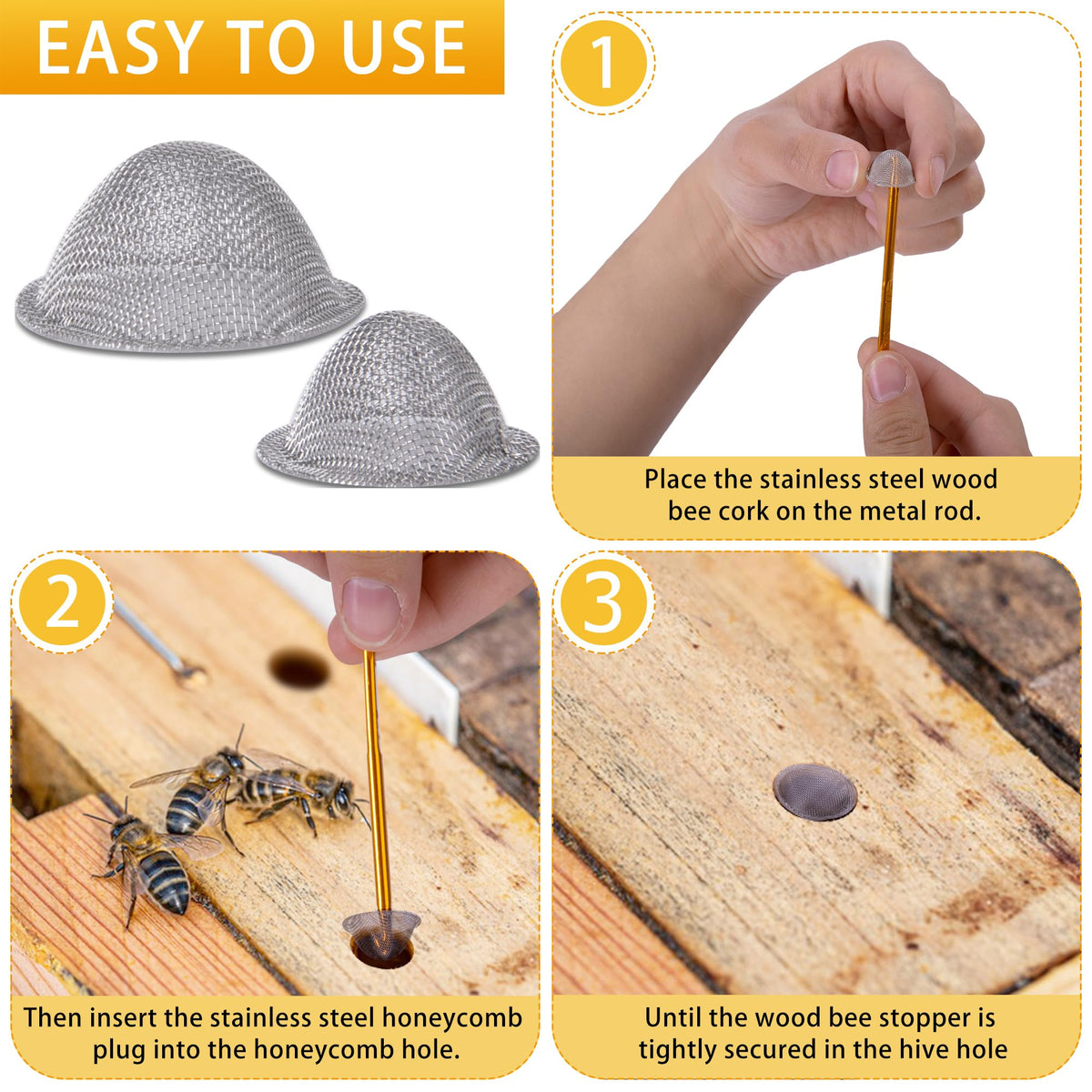 EASY TO USE

1

Place the stainless steel wood bee cork on the metal rod.

2

Then insert the stainless steel honeycomb plug into the honeycomb hole.

3

Until the wood bee stopper is tightly secured in the hive hole