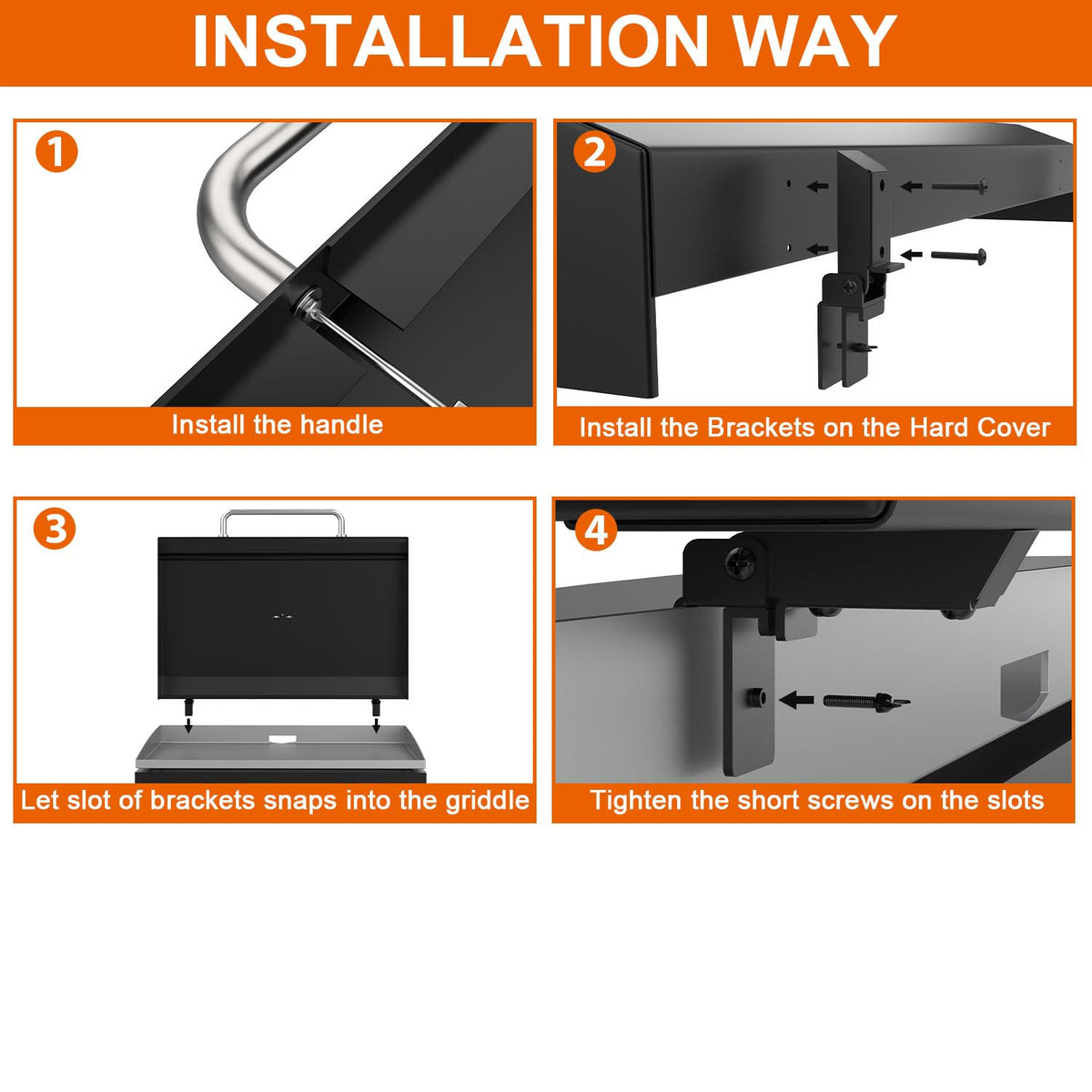 INSTALLATION WAY

1
Install the handle

2
Install the Brackets on the Hard Cover

3
Let slot of brackets snaps into the griddle

4
Tighten the short screws on the slots