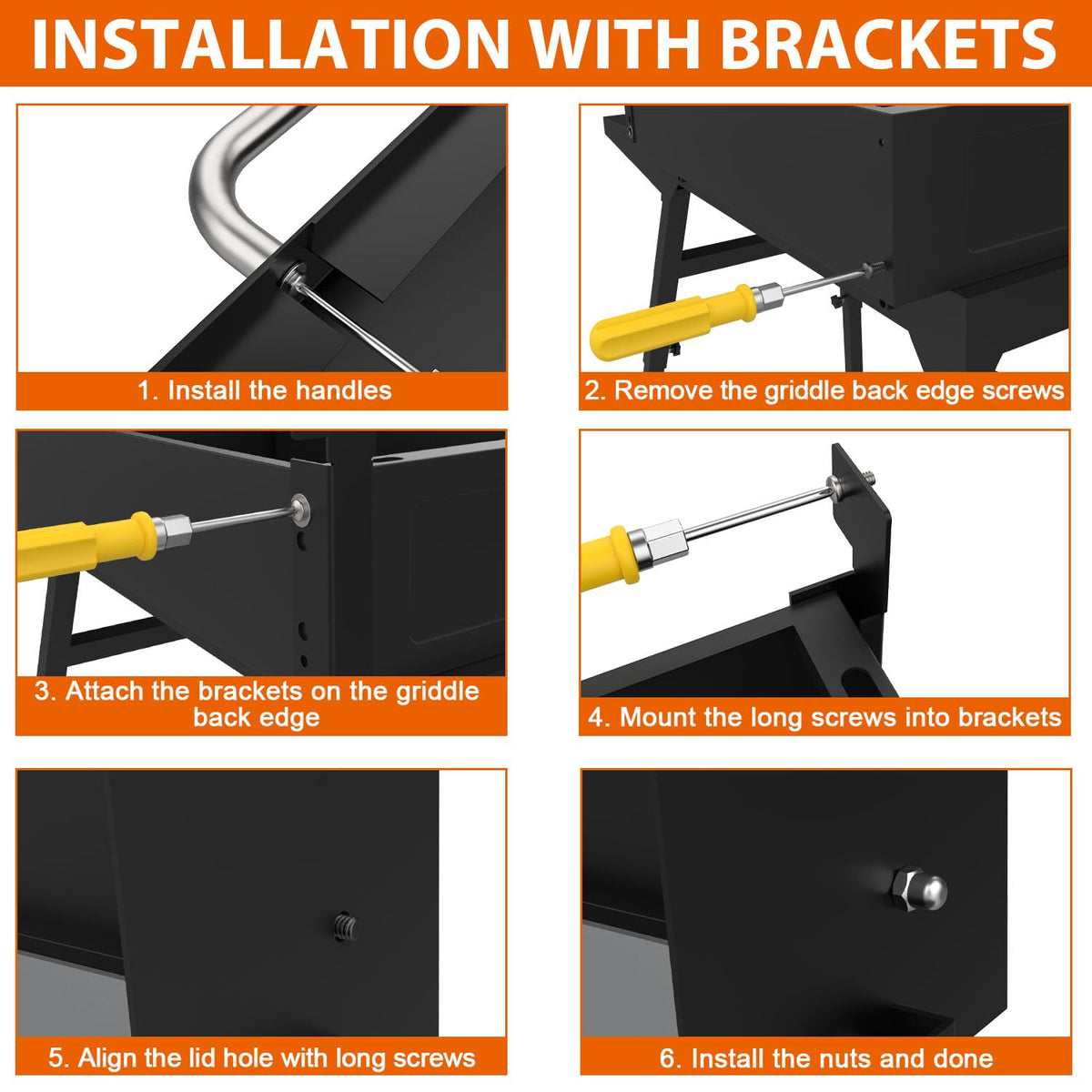 INSTALLATION WITH BRACKETS

1. Install the handles

2. Remove the griddle back edge screws

3. Attach the brackets on the griddle back edge

4. Mount the long screws into brackets

5. Align the lid hole with long screws

6. Install the nuts and done