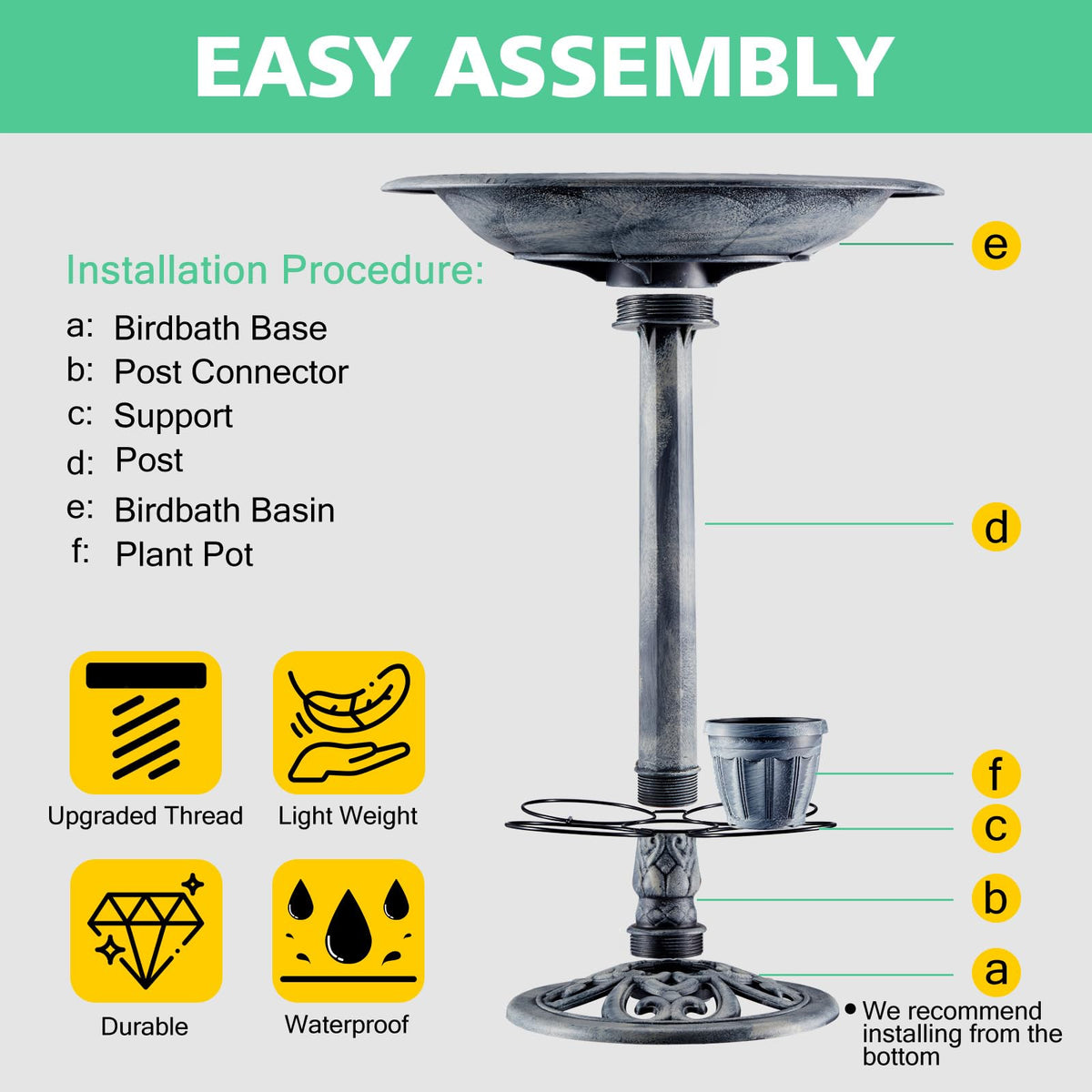 EASY ASSEMBLY

Installation Procedure:
a: Birdbath Base
b: Post Connector
c: Support
d: Post
e: Birdbath Basin
f: Plant Pot

Upgraded Thread
Light Weight
Durable
Waterproof

e
d
f
c
b
a

• We recommend installing from the bottom