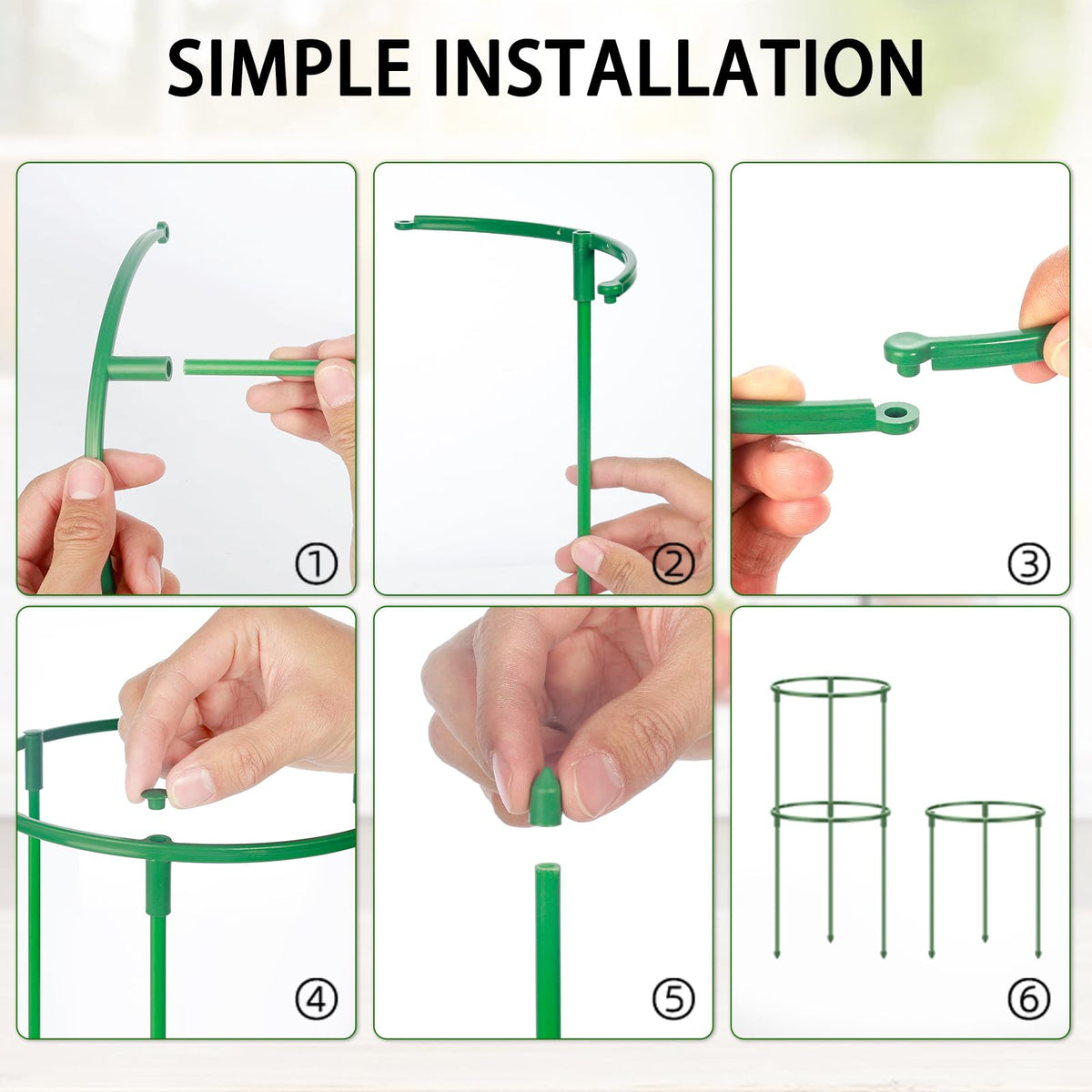 SIMPLE INSTALLATION

①

②

③

④

⑤

⑥