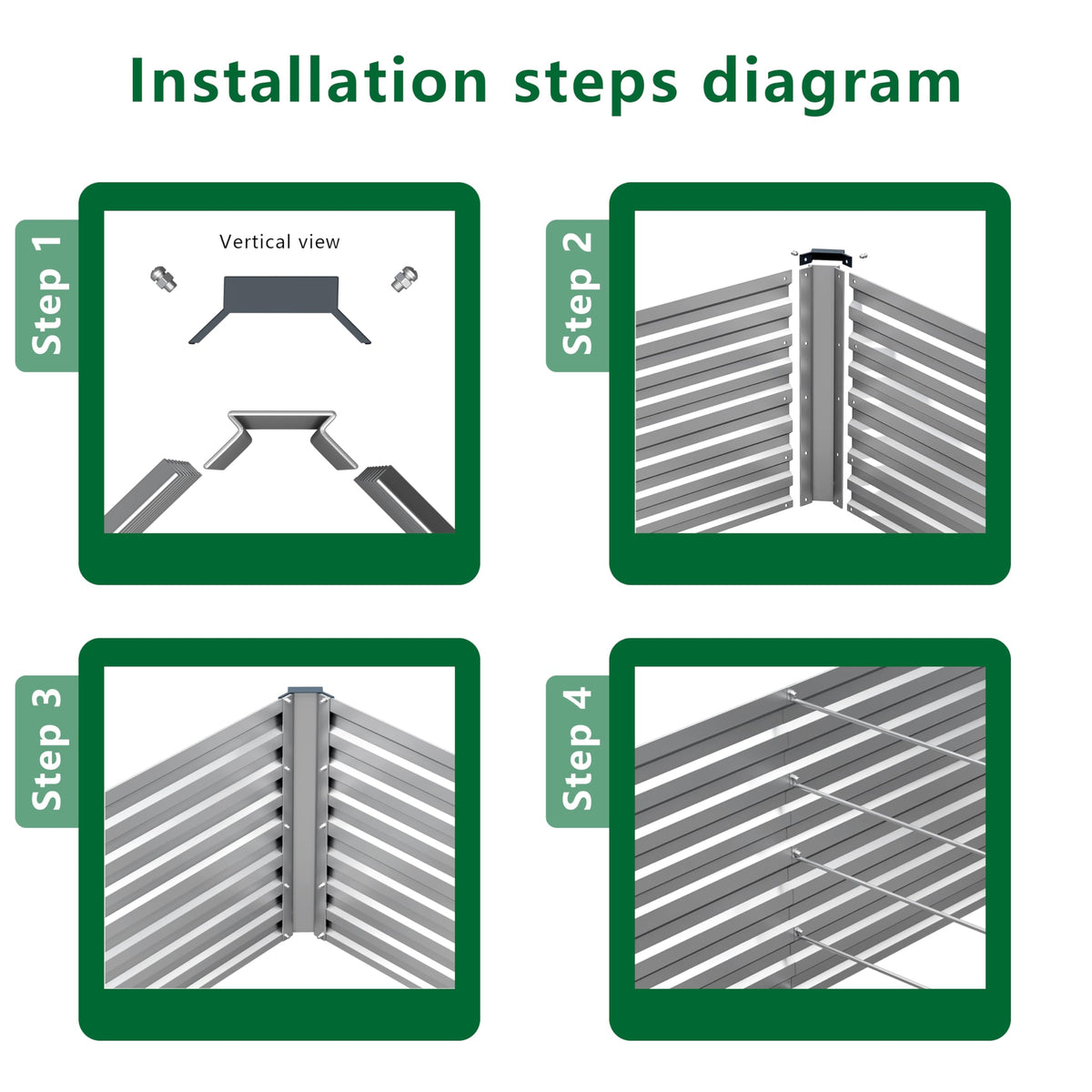 Installation steps diagram

Step 1

Vertical view

Step 2

Step 3

Step 4