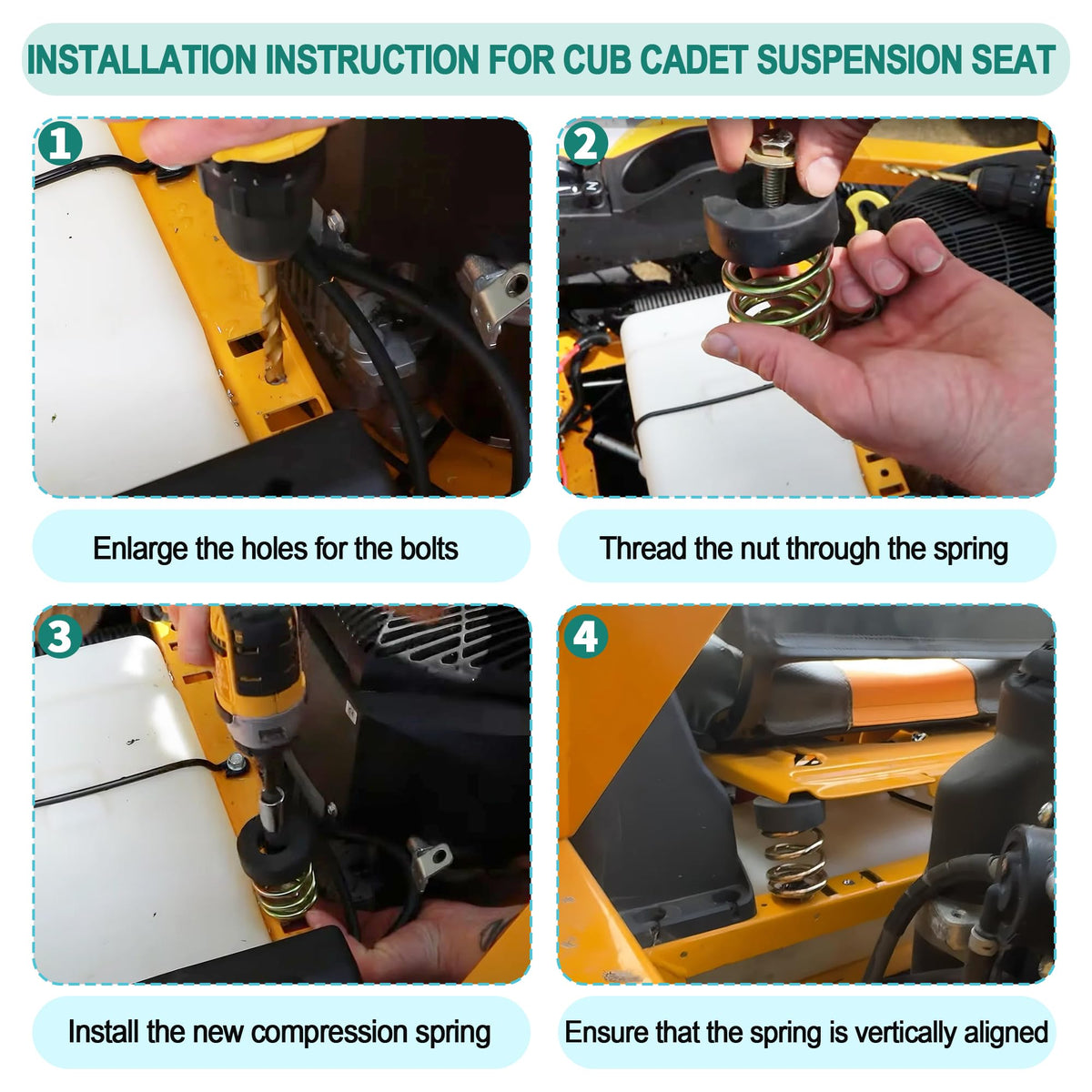 INSTALLATION INSTRUCTION FOR CUB CADET SUSPENSION SEAT

1

Enlarge the holes for the bolts

2

Thread the nut through the spring

3

Install the new compression spring

4

Ensure that the spring is vertically aligned