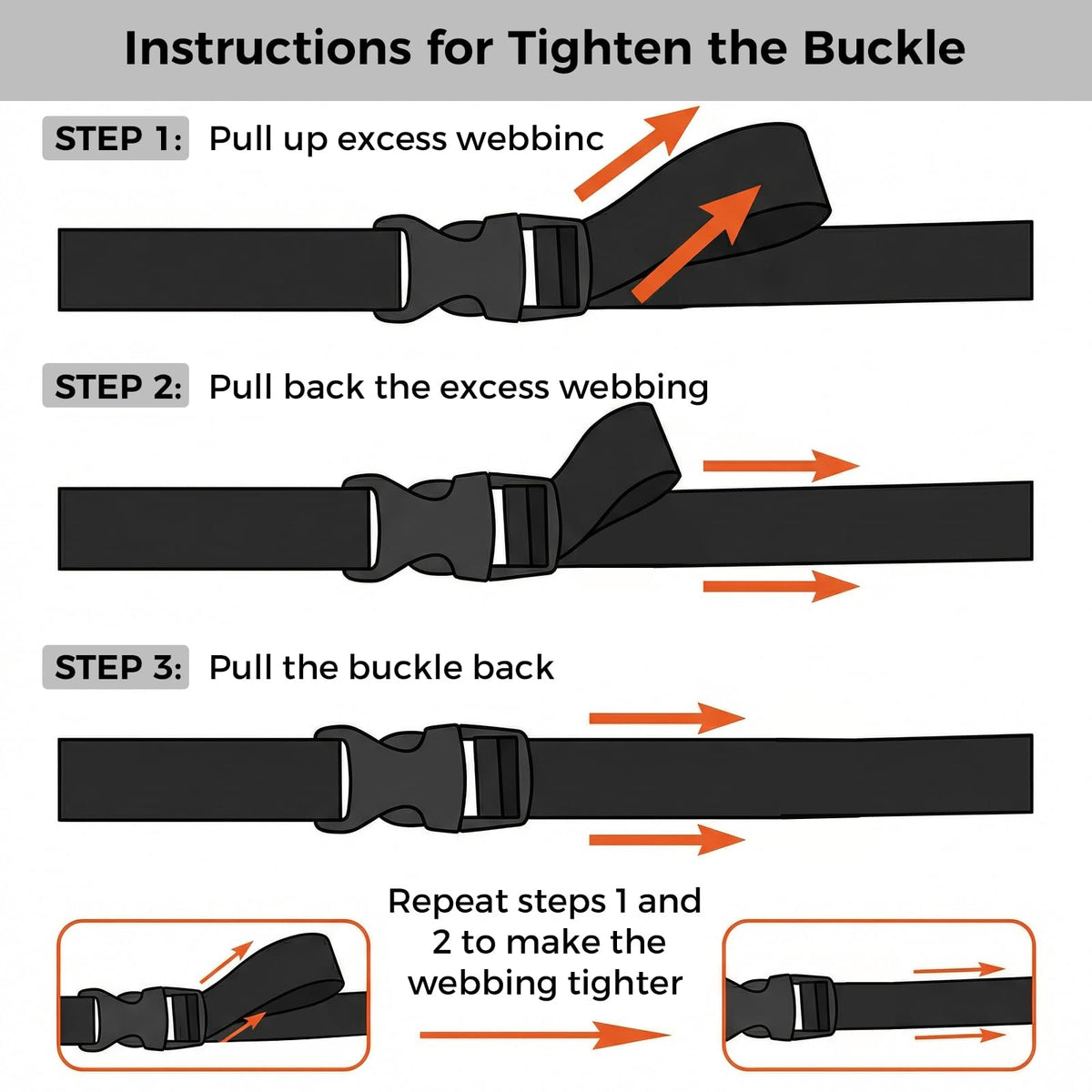 Instructions for Tighten the Buckle

STEP 1: Pull up excess webbinc

STEP 2: Pull back the excess webbing

STEP 3: Pull the buckle back

Repeat steps 1 and 2 to make the webbing tighter