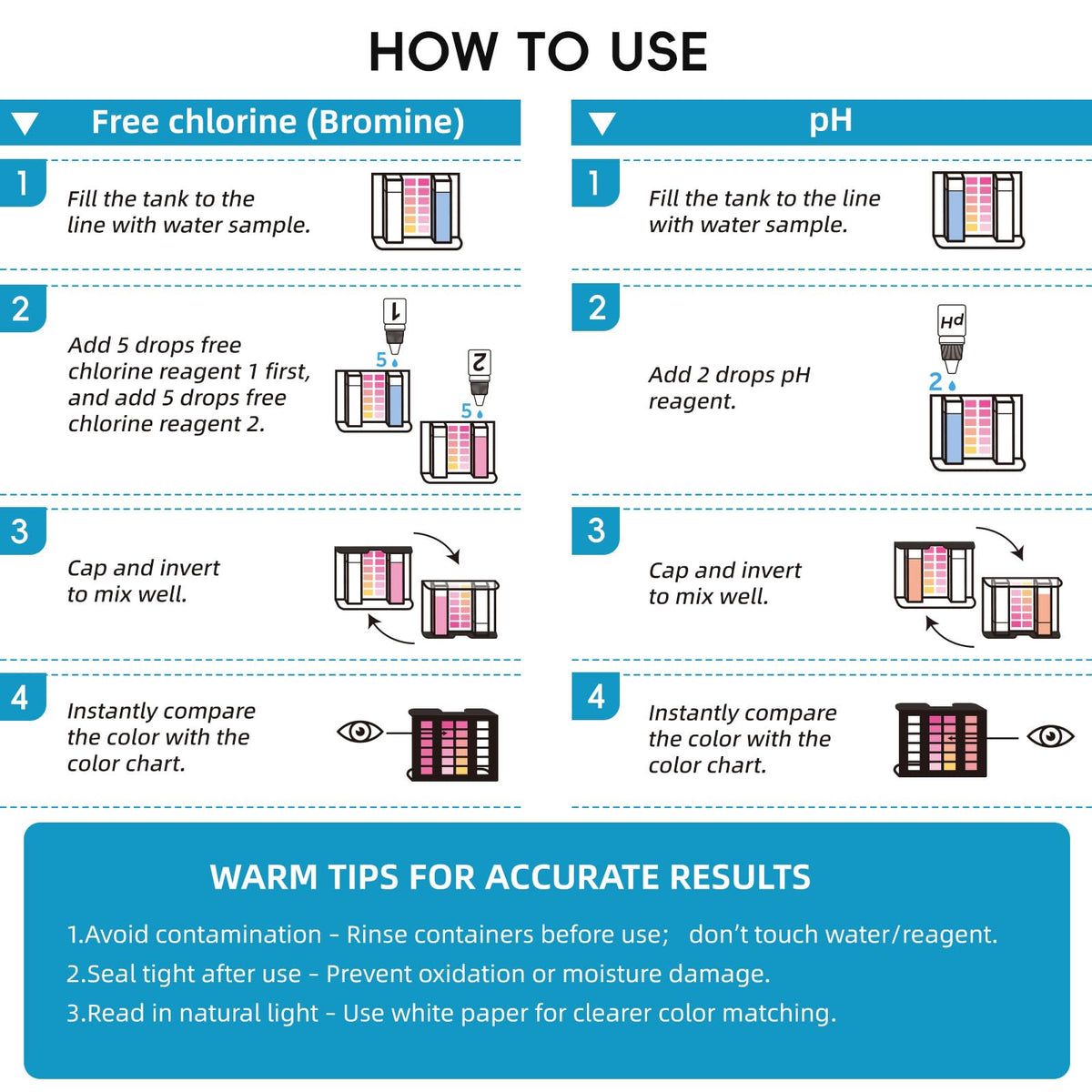 HOW TO USE

Free chlorine (Bromine)

1
Fill the tank to the line with water sample.

2
Add 5 drops free chlorine reagent 1 first, and add 5 drops free chlorine reagent 2.

1
5
2
5

3
Cap and invert to mix well.

4
Instantly compare the color with the color chart.

pH

1
Fill the tank to the line with water sample.

2
Add 2 drops pH reagent.

pH
2

3
Cap and invert to mix well.

4
Instantly compare the color with the color chart.

WARM TIPS FOR ACCURATE RESULTS

1.Avoid contamination - Rinse containers before use; don't touch water/reagent.
2.Seal tight after use - Prevent oxidation or moisture damage.
3.Read in natural light - Use white paper for clearer color matching.