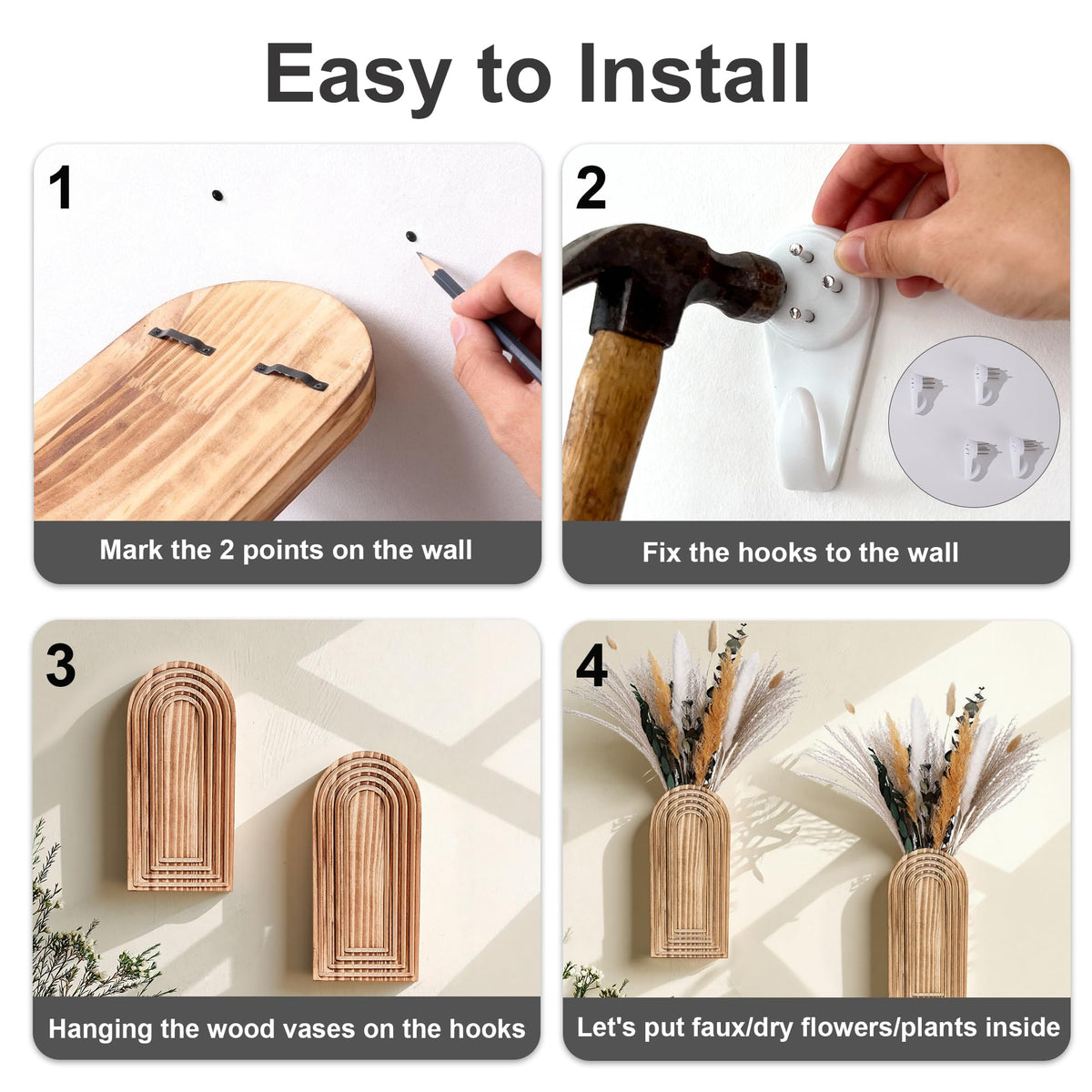 Easy to Install

1

Mark the 2 points on the wall

2

Fix the hooks to the wall

3

Hanging the wood vases on the hooks

4

Let's put faux/dry flowers/plants inside