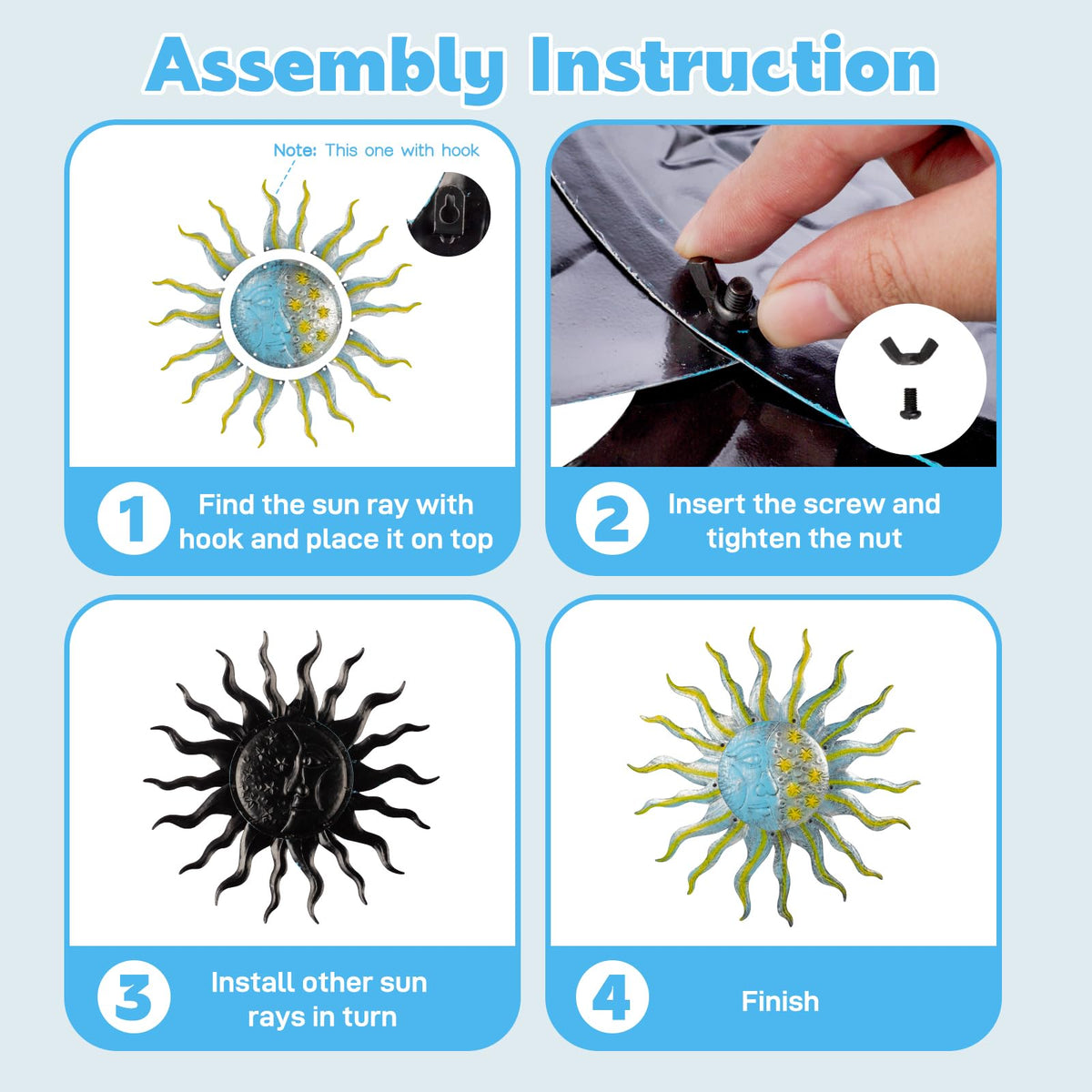 Assembly Instruction

Note: This one with hook

1 Find the sun ray with hook and place it on top

2 Insert the screw and tighten the nut

3 Install other sun rays in turn

4 Finish