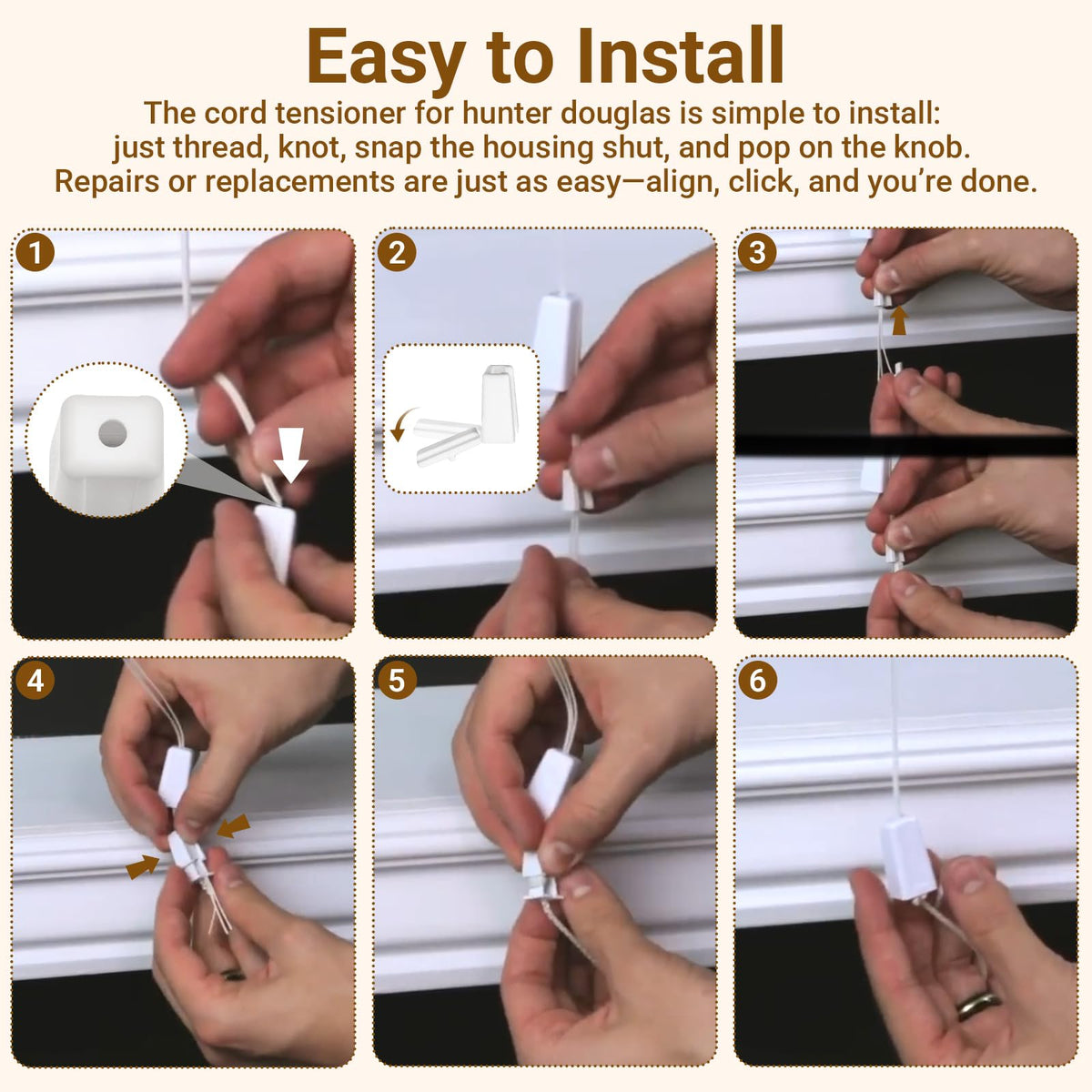 Easy to Install

The cord tensioner for hunter douglas is simple to install: just thread, knot, snap the housing shut, and pop on the knob. Repairs or replacements are just as easy—align, click, and you're done.

1

2

3

4

5

6