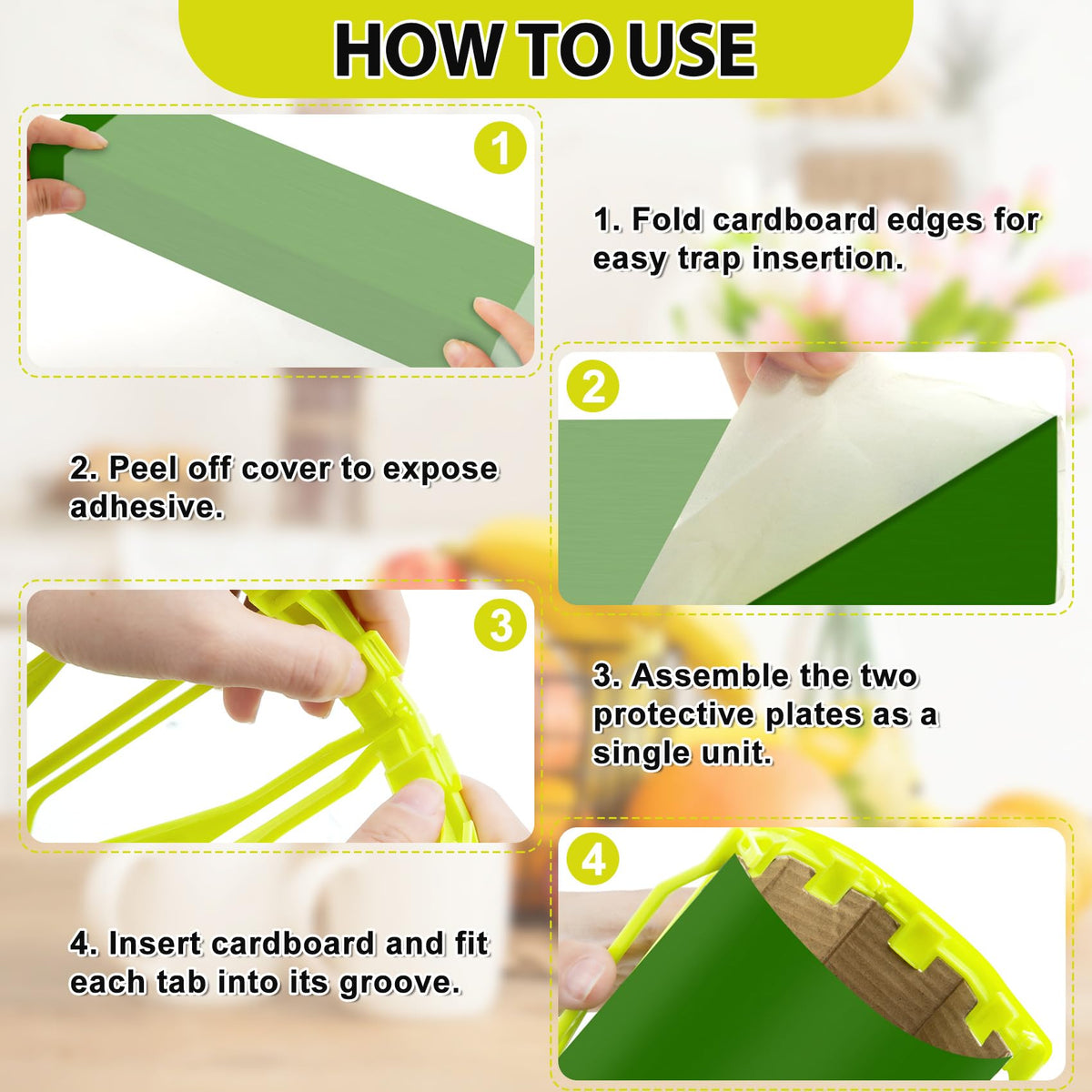 HOW TO USE

1

1. Fold cardboard edges for easy trap insertion.

2

2. Peel off cover to expose adhesive.

3

3. Assemble the two protective plates as a single unit.

4

4. Insert cardboard and fit each tab into its groove.