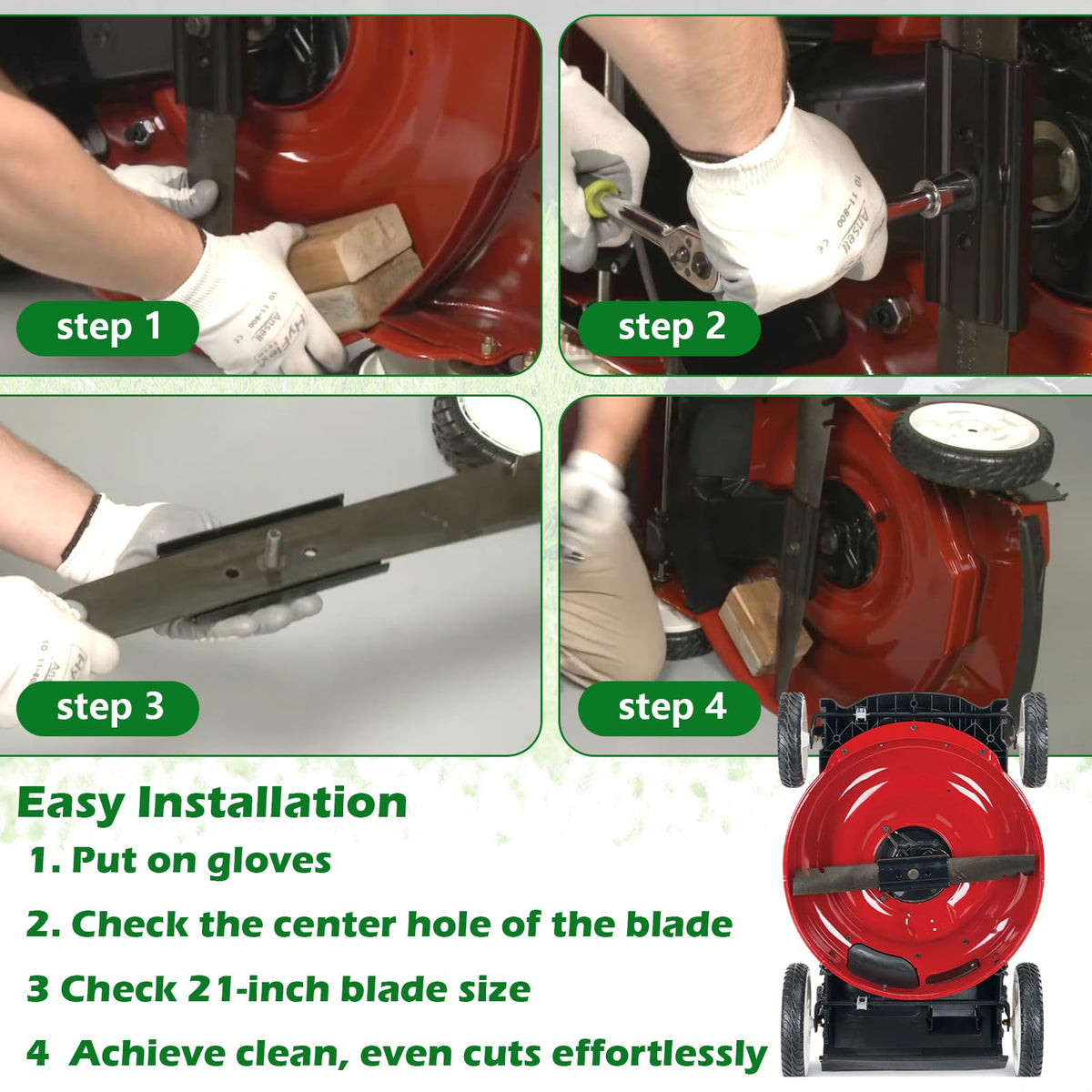 step 1

step 2

step 3

step 4

Easy Installation

1. Put on gloves

2. Check the center hole of the blade

3 Check 21-inch blade size

4 Achieve clean, even cuts effortlessly