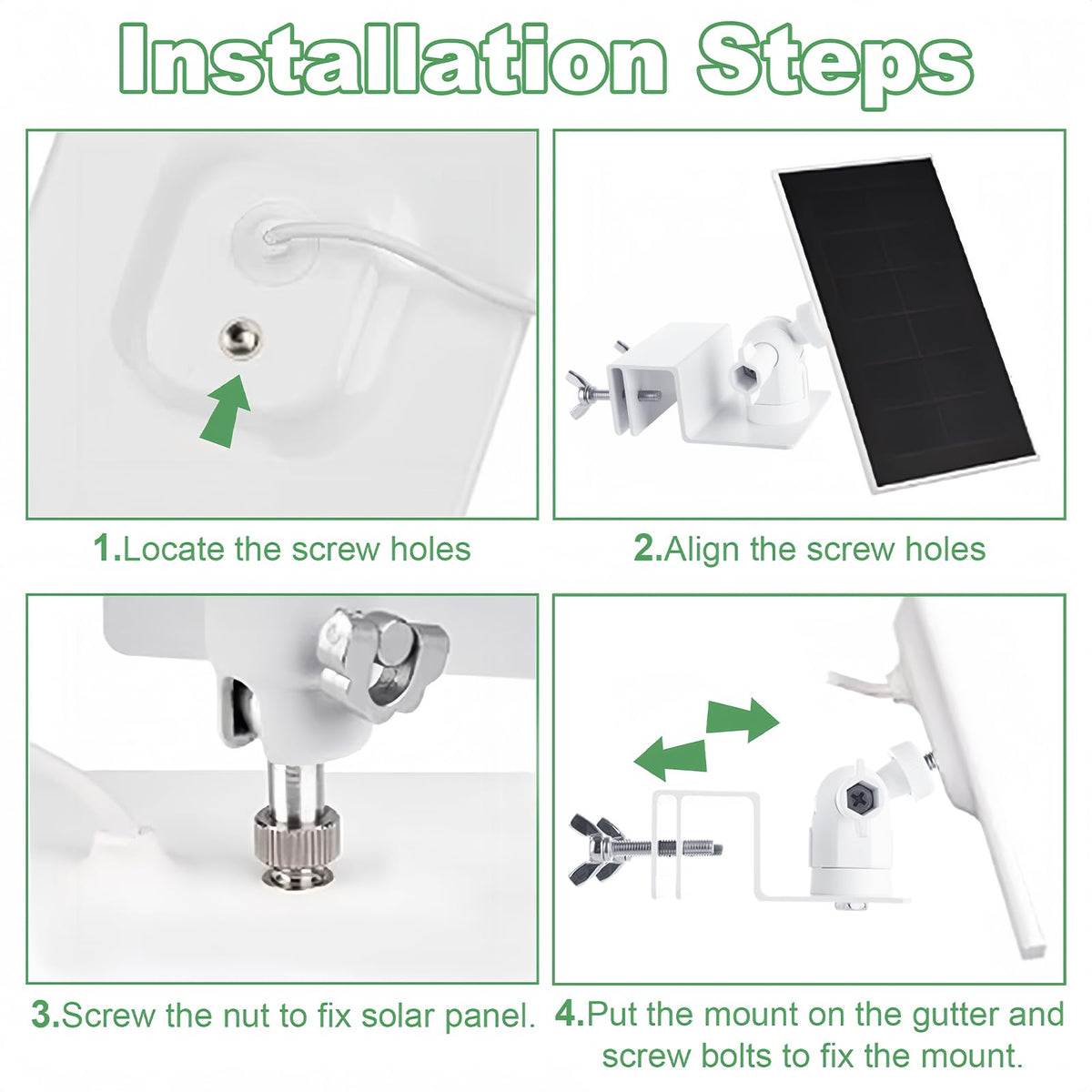 Installation Steps

1.Locate the screw holes

2.Align the screw holes

3.Screw the nut to fix solar panel.

4.Put the mount on the gutter and screw bolts to fix the mount.