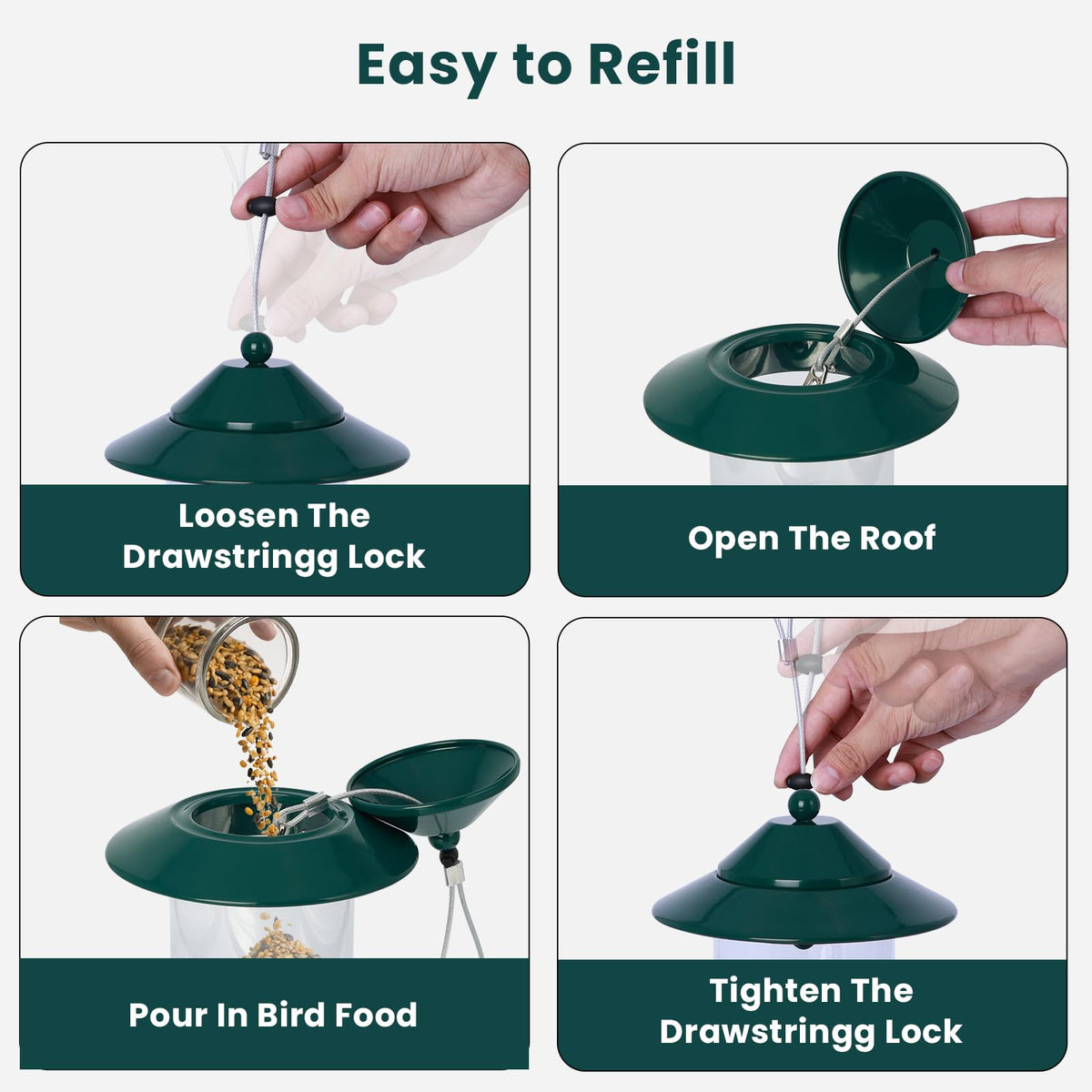 Easy to Refill

Loosen The Drawstringg Lock

Open The Roof

Pour In Bird Food

Tighten The Drawstringg Lock