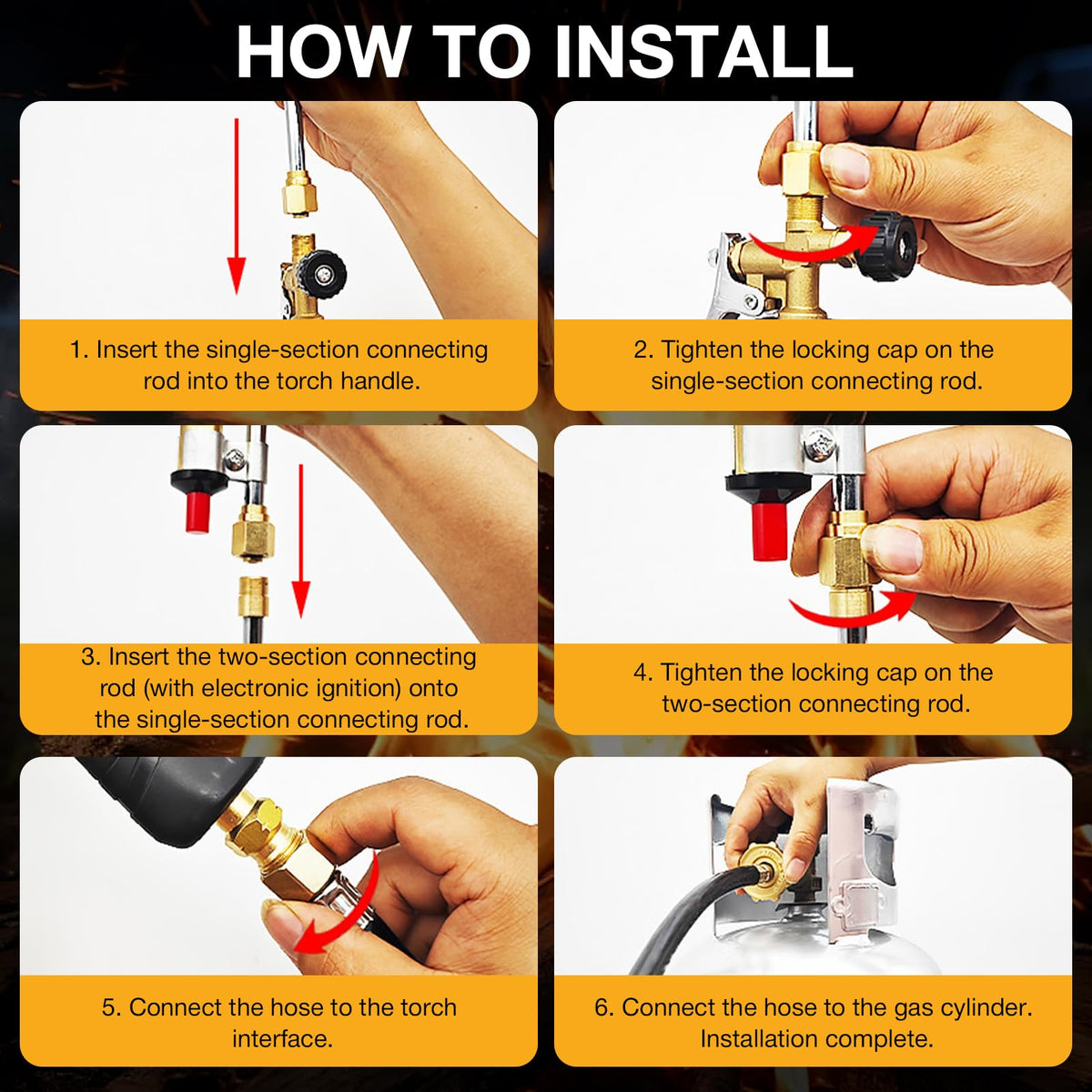 HOW TO INSTALL

1. Insert the single-section connecting rod into the torch handle.

2. Tighten the locking cap on the single-section connecting rod.

3. Insert the two-section connecting rod (with electronic ignition) onto the single-section connecting rod.

4. Tighten the locking cap on the two-section connecting rod.

5. Connect the hose to the torch interface.

6. Connect the hose to the gas cylinder. Installation complete.