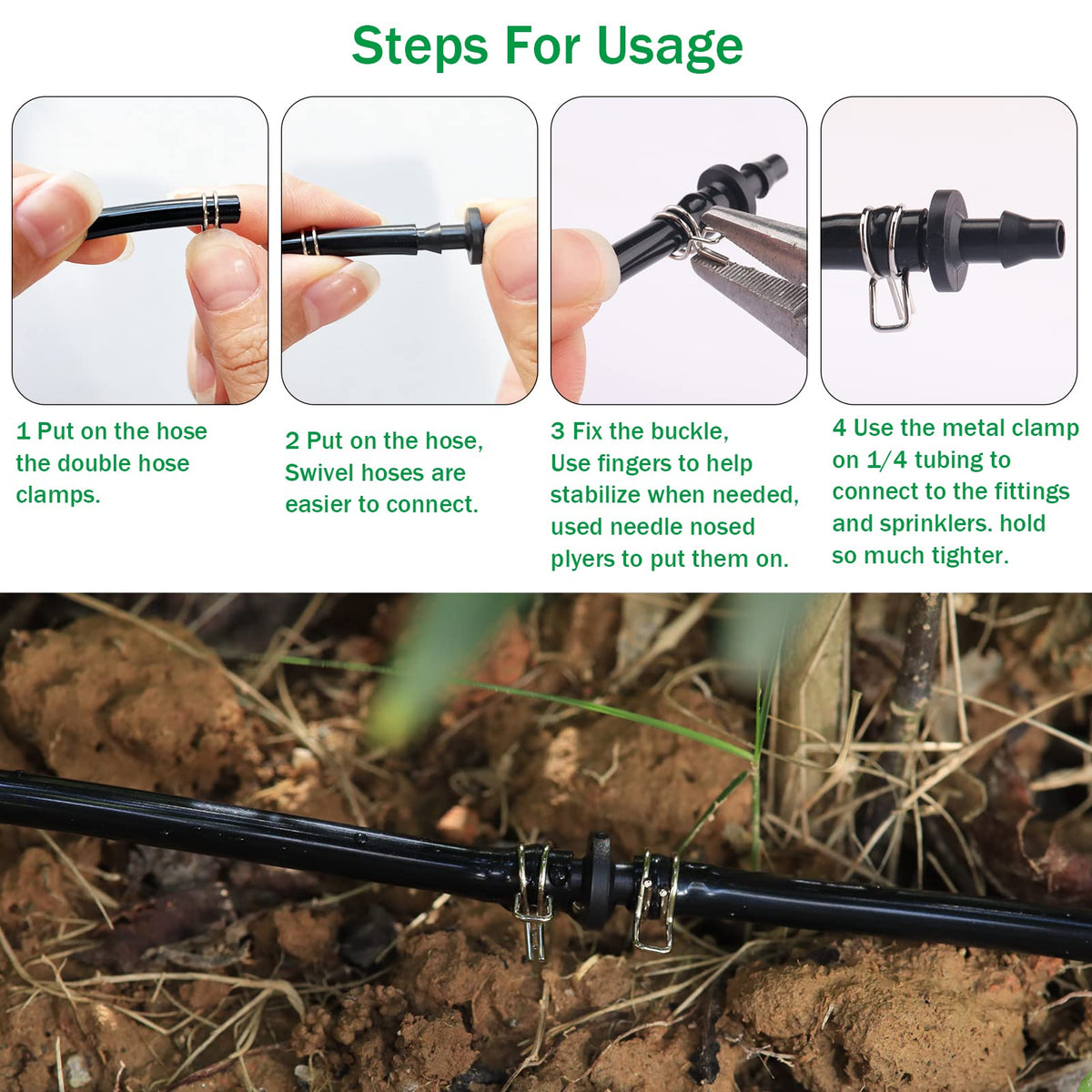 Steps For Usage

1 Put on the hose the double hose clamps.

2 Put on the hose, Swivel hoses are easier to connect.

3 Fix the buckle, Use fingers to help stabilize when needed, used needle nosed plyers to put them on.

4 Use the metal clamp on 1/4 tubing to connect to the fittings and sprinklers. hold so much tighter.