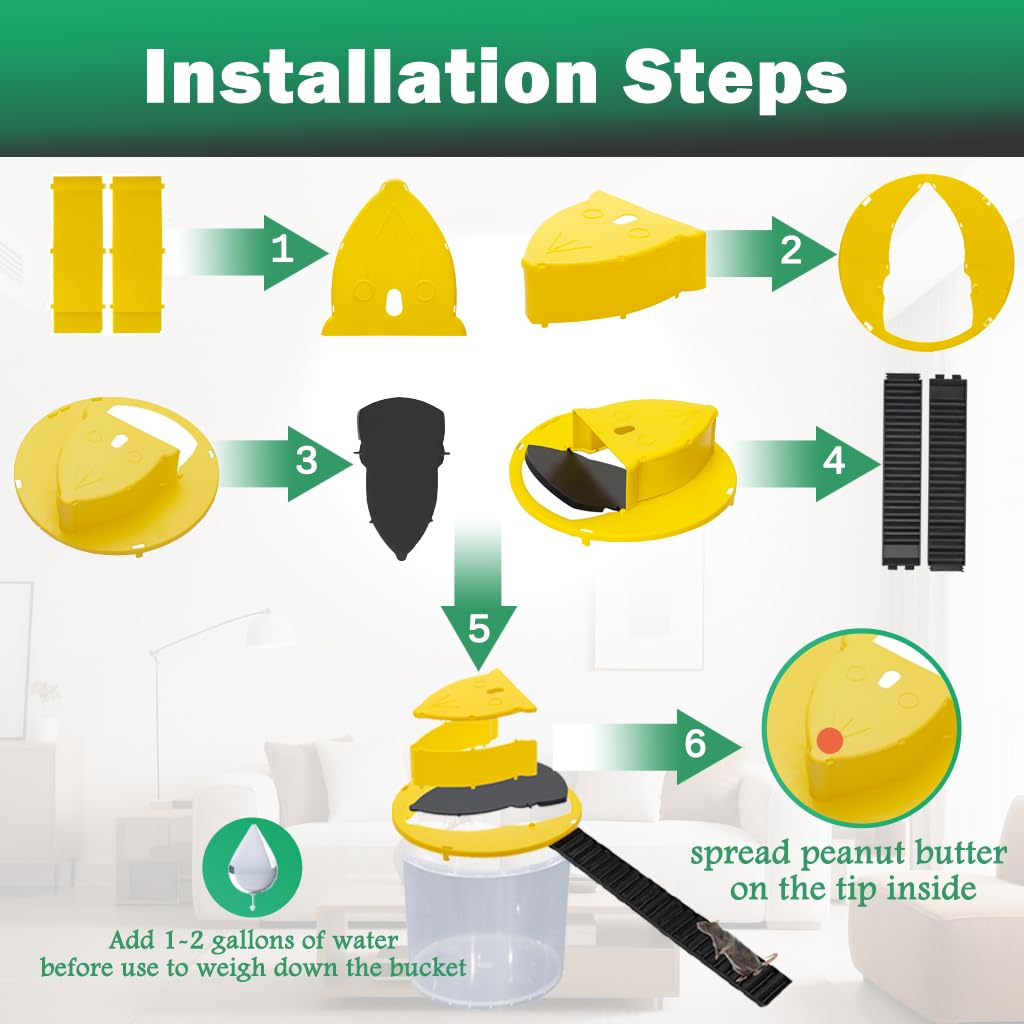 Installation Steps

1

2

3

4

5

6

spread peanut butter on the tip inside

Add 1-2 gallons of water before use to weigh down the bucket