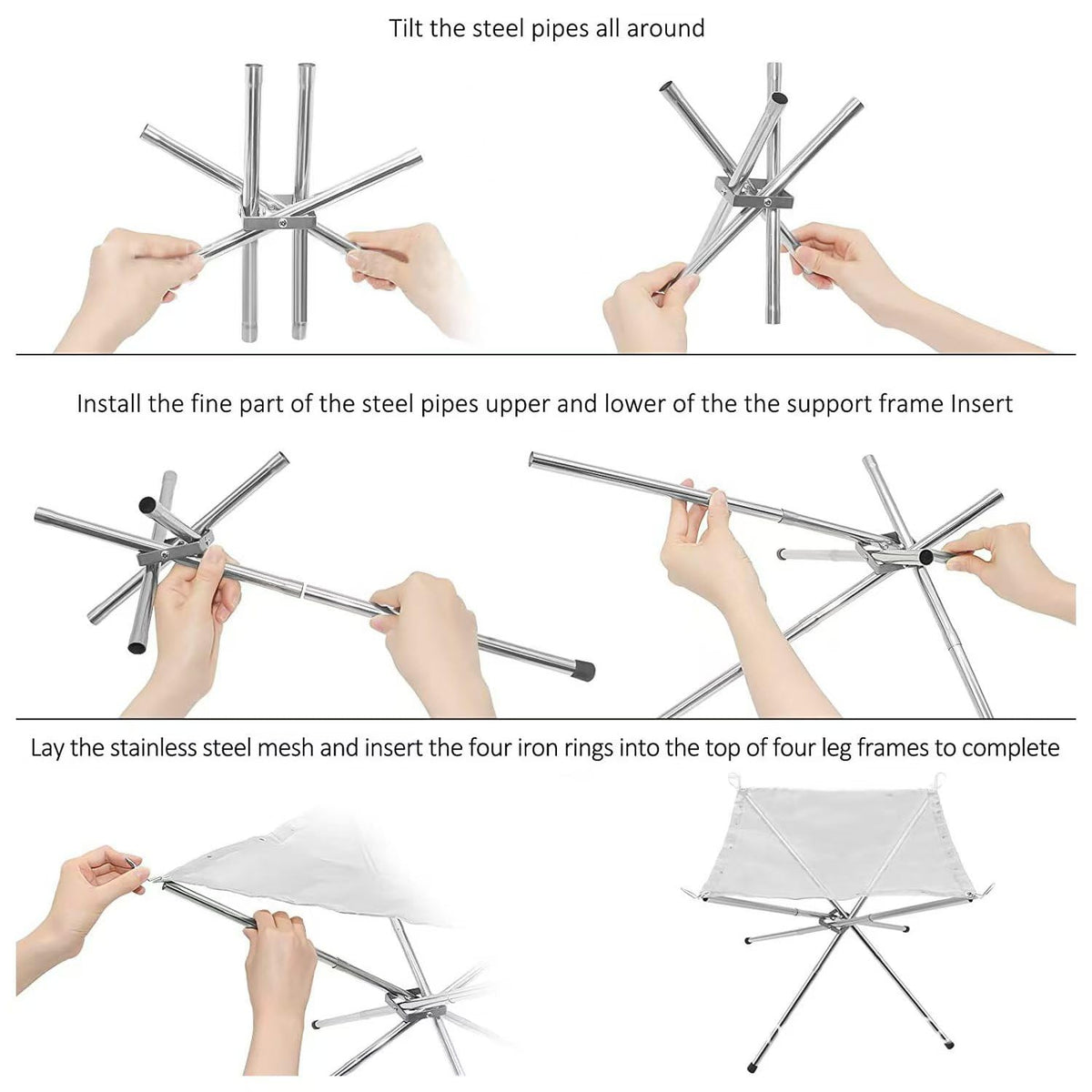 Tilt the steel pipes all around

Install the fine part of the steel pipes upper and lower of the the support frame Insert

Lay the stainless steel mesh and insert the four iron rings into the top of four leg frames to complete