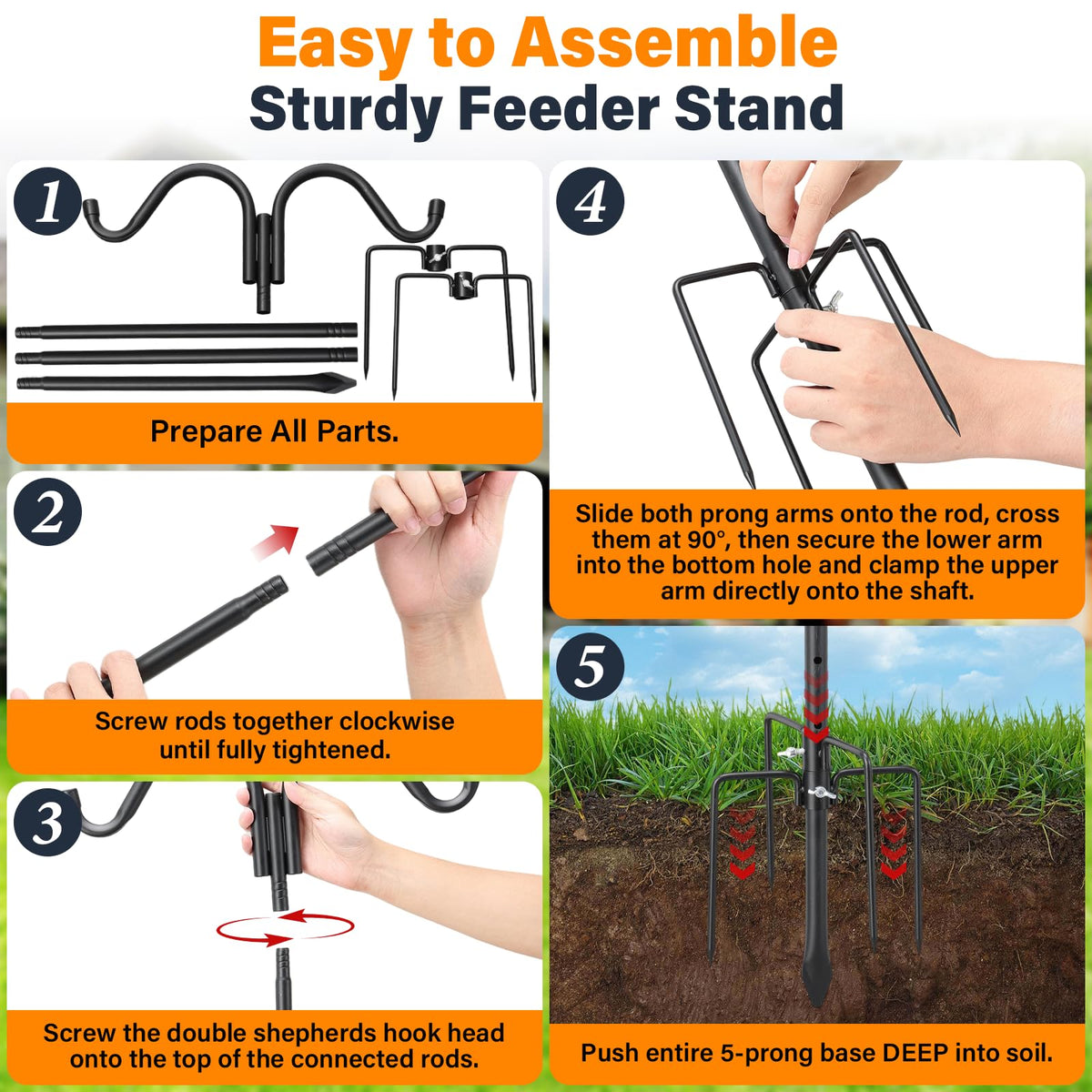 Easy to Assemble
Sturdy Feeder Stand

1
Prepare All Parts.

2
Screw rods together clockwise until fully tightened.

3
Screw the double shepherds hook head onto the top of the connected rods.

4
Slide both prong arms onto the rod, cross them at 90°, then secure the lower arm into the bottom hole and clamp the upper arm directly onto the shaft.

5
Push entire 5-prong base DEEP into soil.