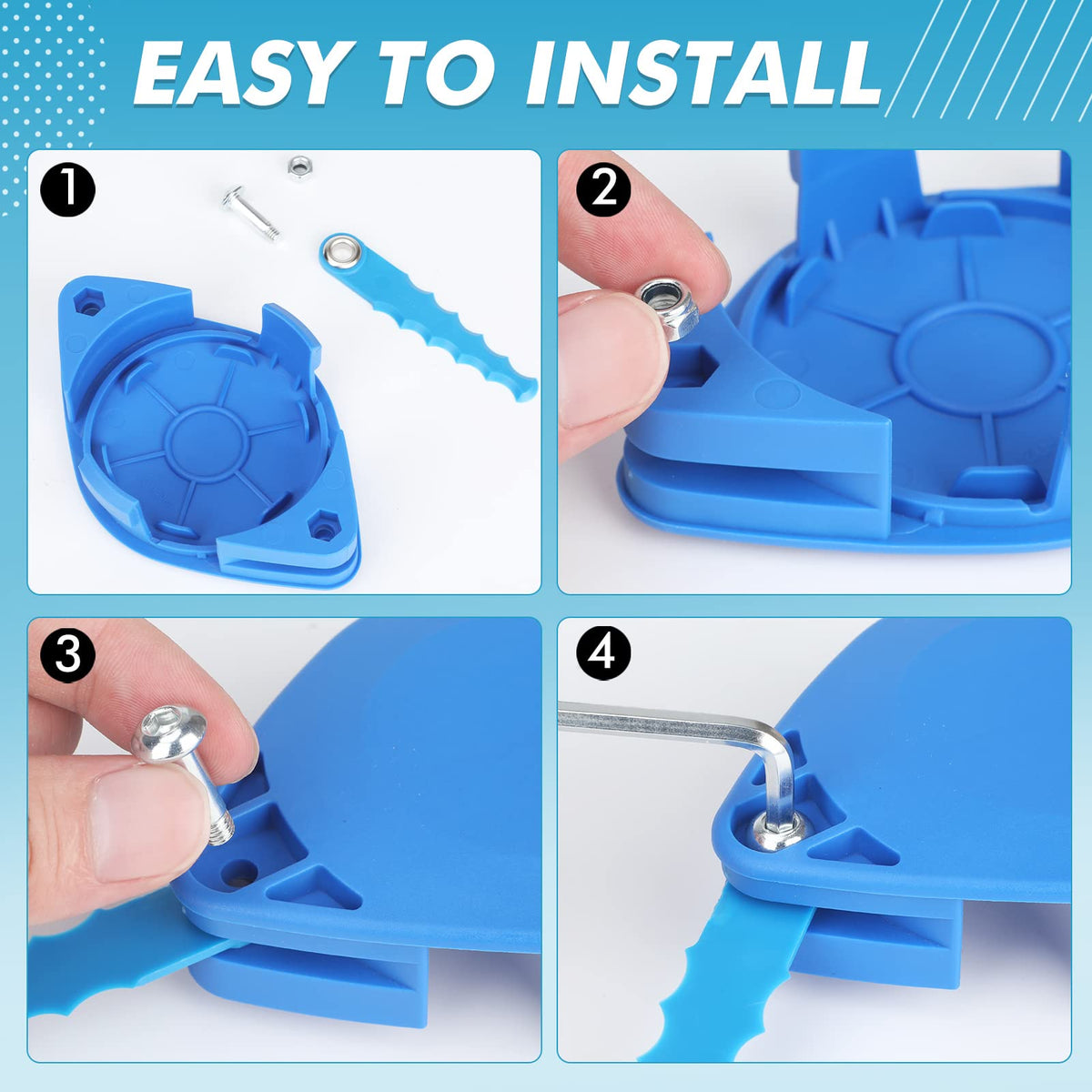 EASY TO INSTALL

1

2

3

4