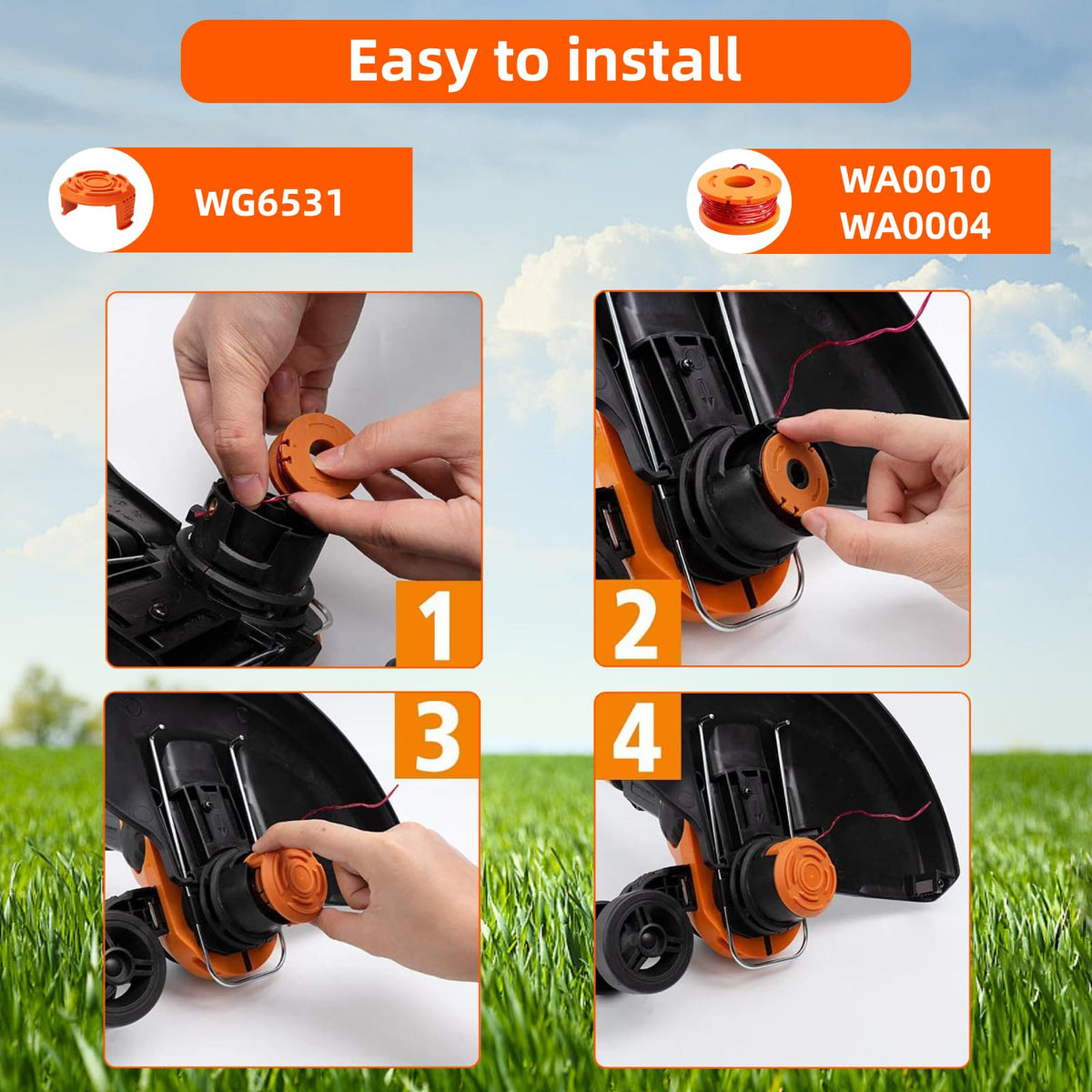 Easy to install

WG6531

WA0010
WA0004

1

2

3

4