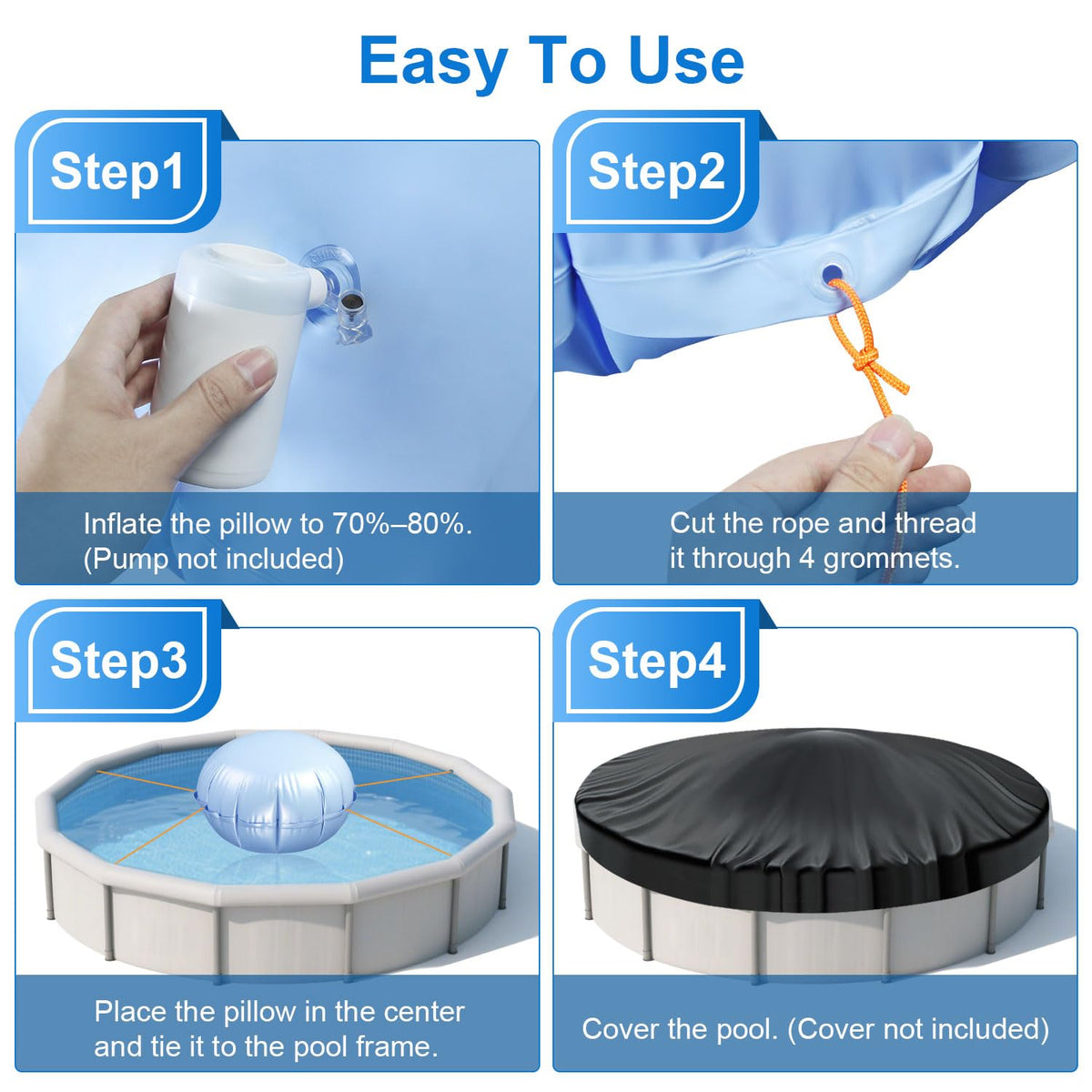 Easy To Use

Step1

Inflate the pillow to 70%–80%.
(Pump not included)

Step2

Cut the rope and thread it through 4 grommets.

Step3

Place the pillow in the center and tie it to the pool frame.

Step4

Cover the pool. (Cover not included)