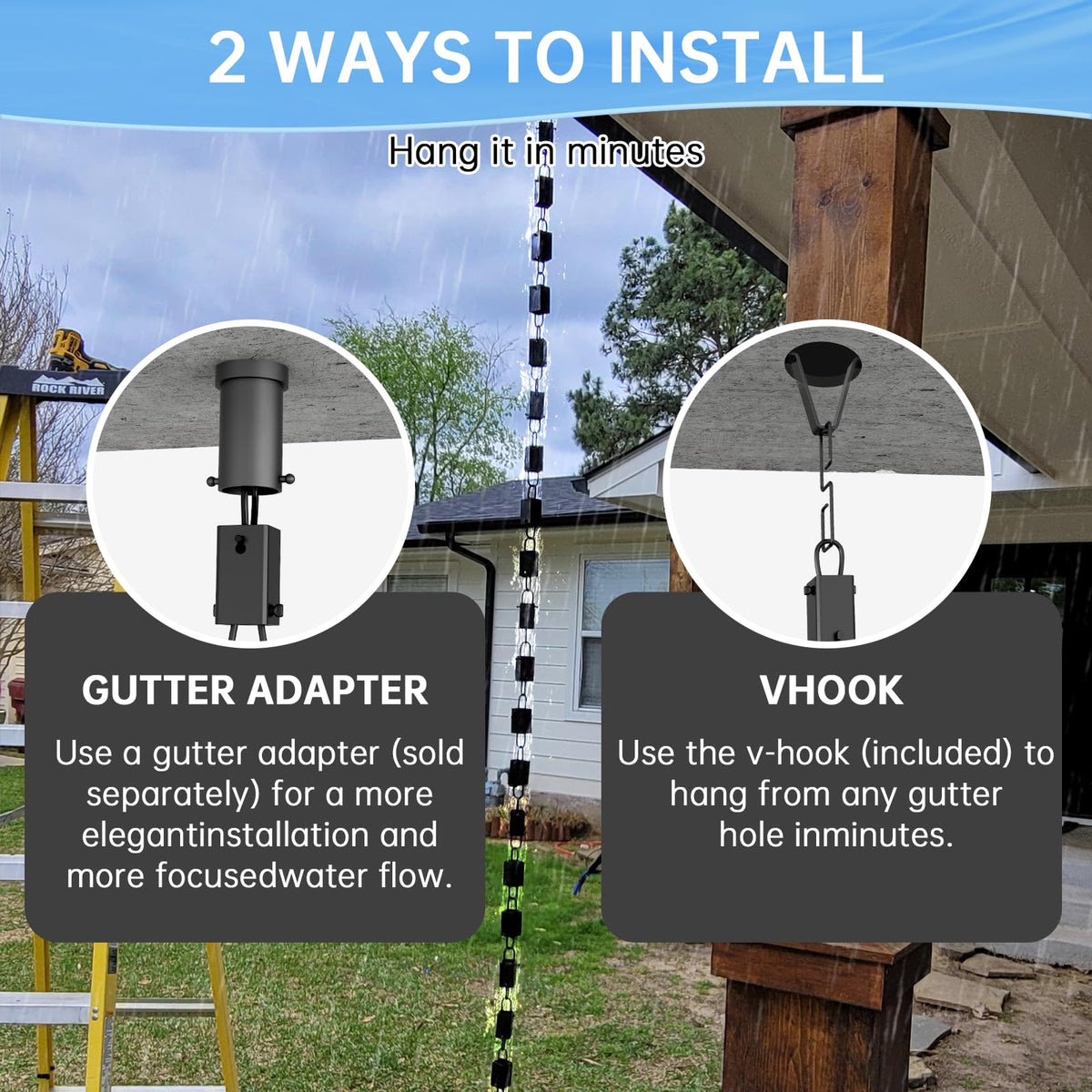 2 WAYS TO INSTALL

Hang it in minutes

ROCK RIVER

GUTTER ADAPTER

Use a gutter adapter (sold separately) for a more elegantinstallation and more focusedwater flow.

VHOOK

Use the v-hook (included) to hang from any gutter hole inminutes.