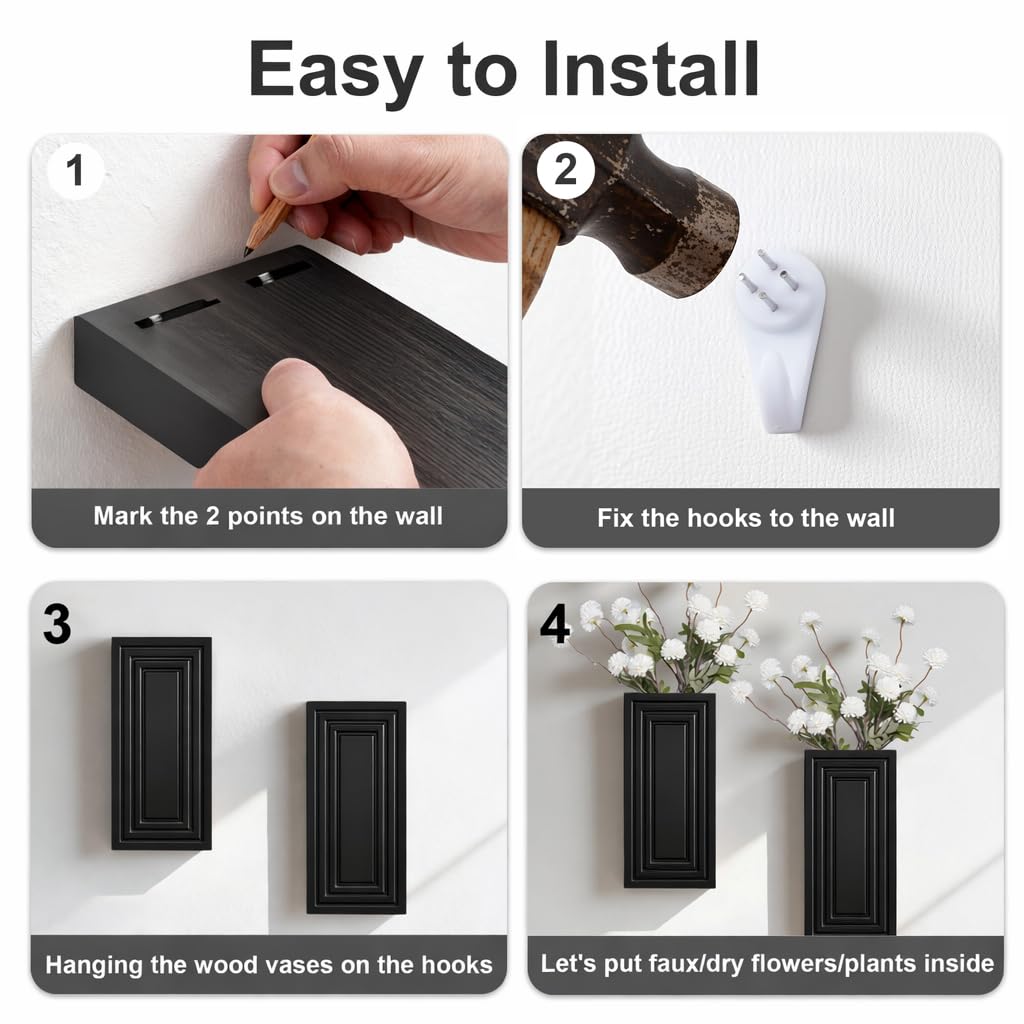 Easy to Install

1

Mark the 2 points on the wall

2

Fix the hooks to the wall

3

Hanging the wood vases on the hooks

4

Let's put faux/dry flowers/plants inside