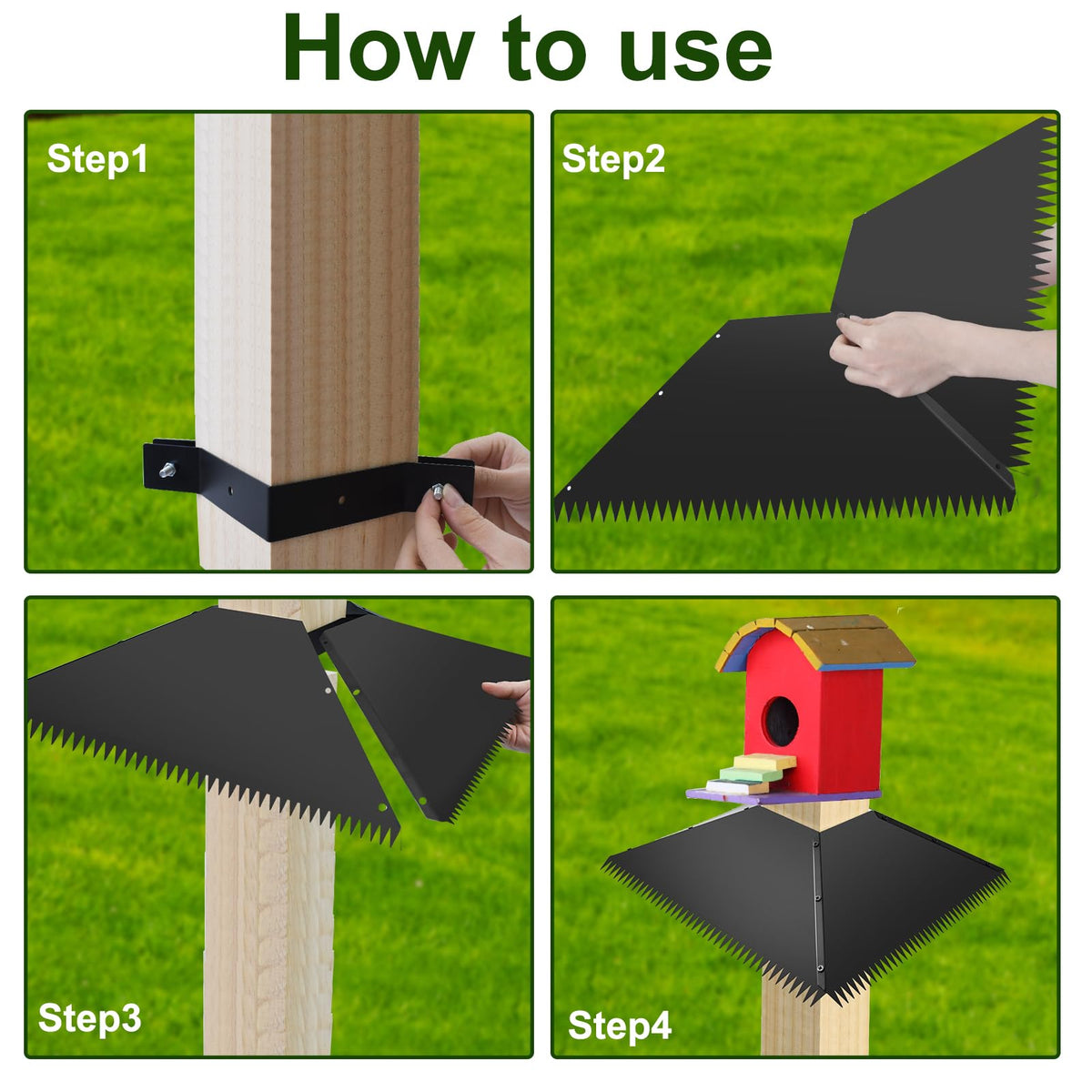 How to use

Step1

Step2

Step3

Step4