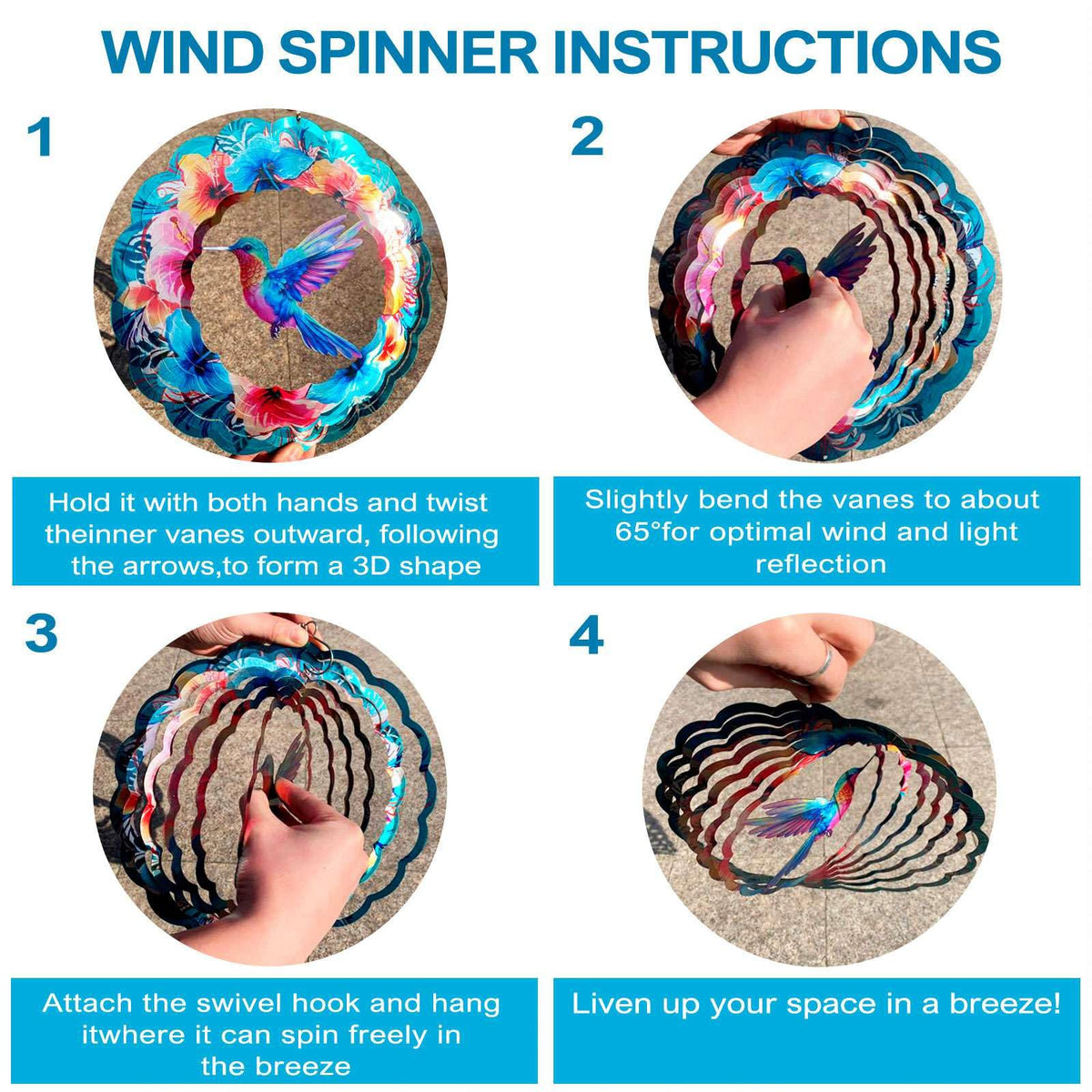 WIND SPINNER INSTRUCTIONS

1

Hold it with both hands and twist theinner vanes outward, following the arrows,to form a 3D shape

2

Slightly bend the vanes to about 65°for optimal wind and light reflection

3

Attach the swivel hook and hang itwhere it can spin freely in the breeze

4

Liven up your space in a breeze!