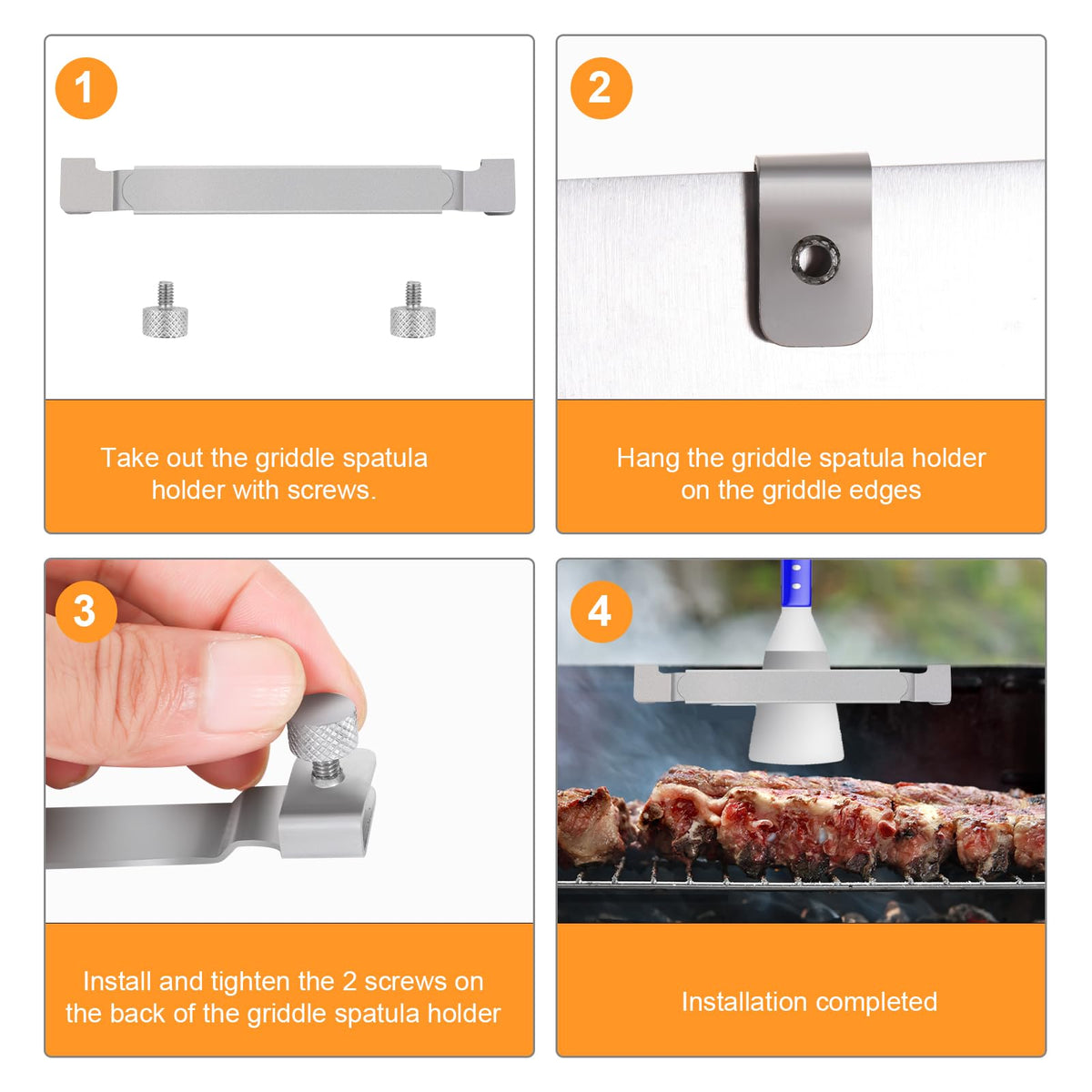 1

Take out the griddle spatula holder with screws.

2

Hang the griddle spatula holder on the griddle edges

3

Install and tighten the 2 screws on the back of the griddle spatula holder

4

Installation completed