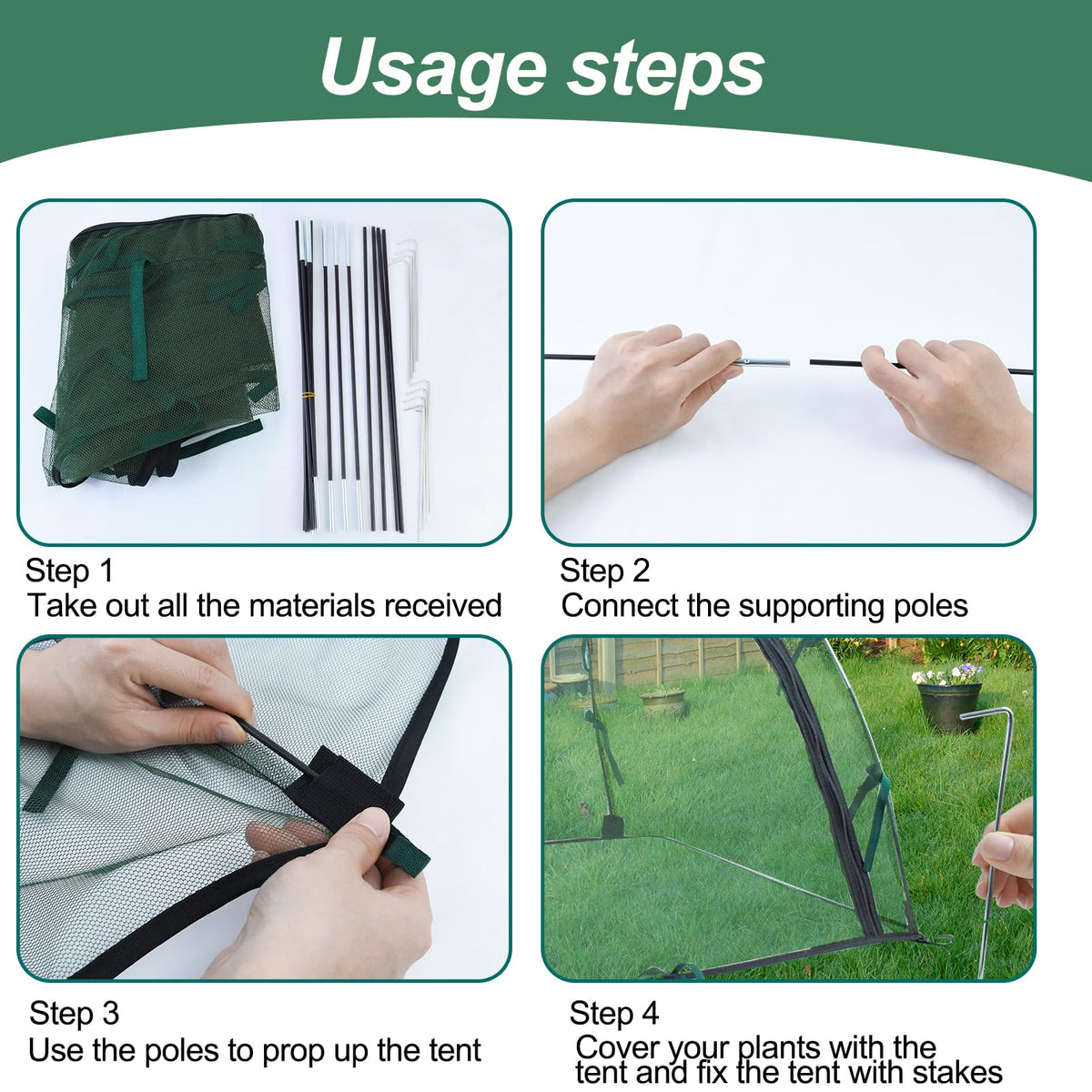 Usage steps

Step 1
Take out all the materials received

Step 2
Connect the supporting poles

Step 3
Use the poles to prop up the tent

Step 4
Cover your plants with the tent and fix the tent with stakes