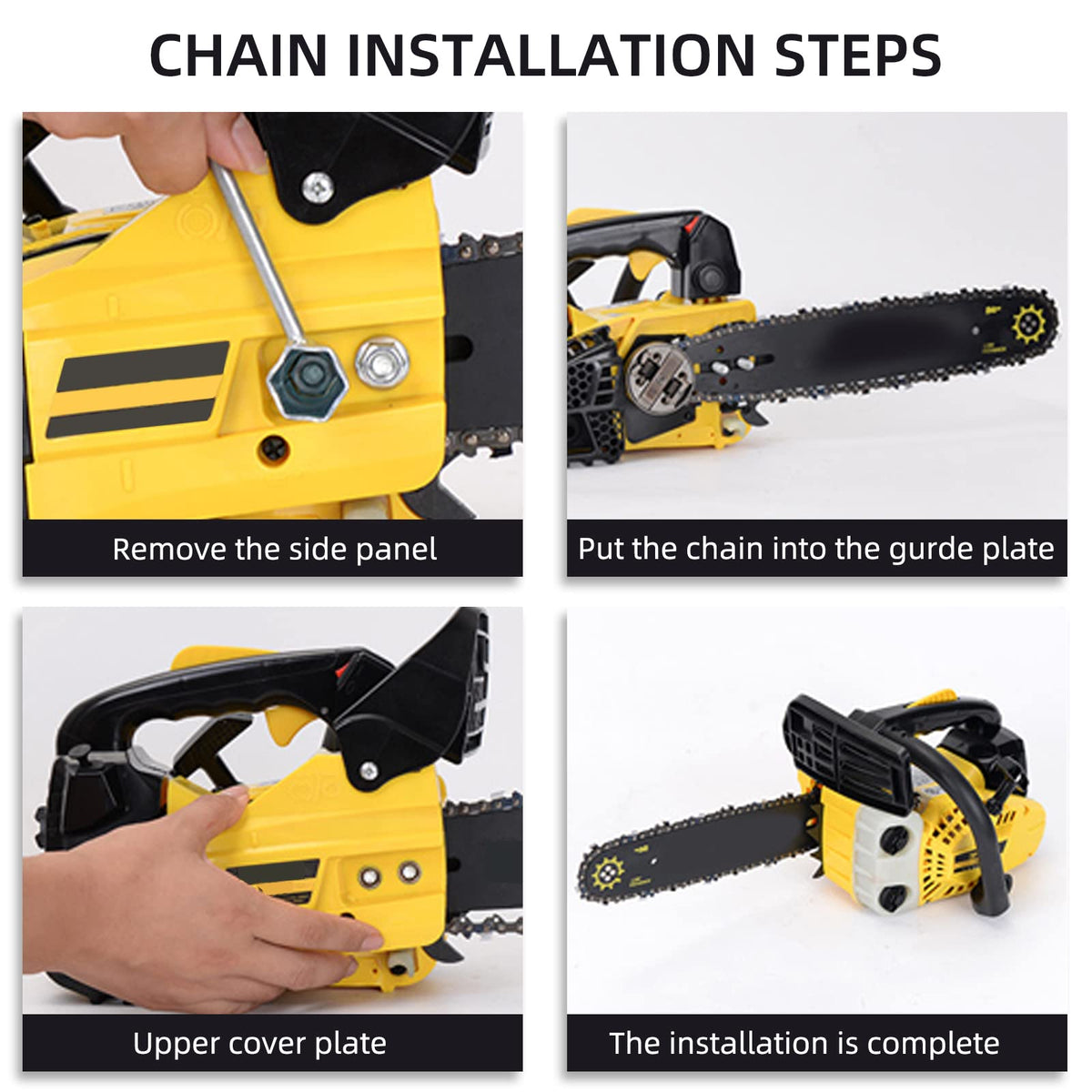 CHAIN INSTALLATION STEPS

Remove the side panel

Put the chain into the gurde plate

Upper cover plate

The installation is complete