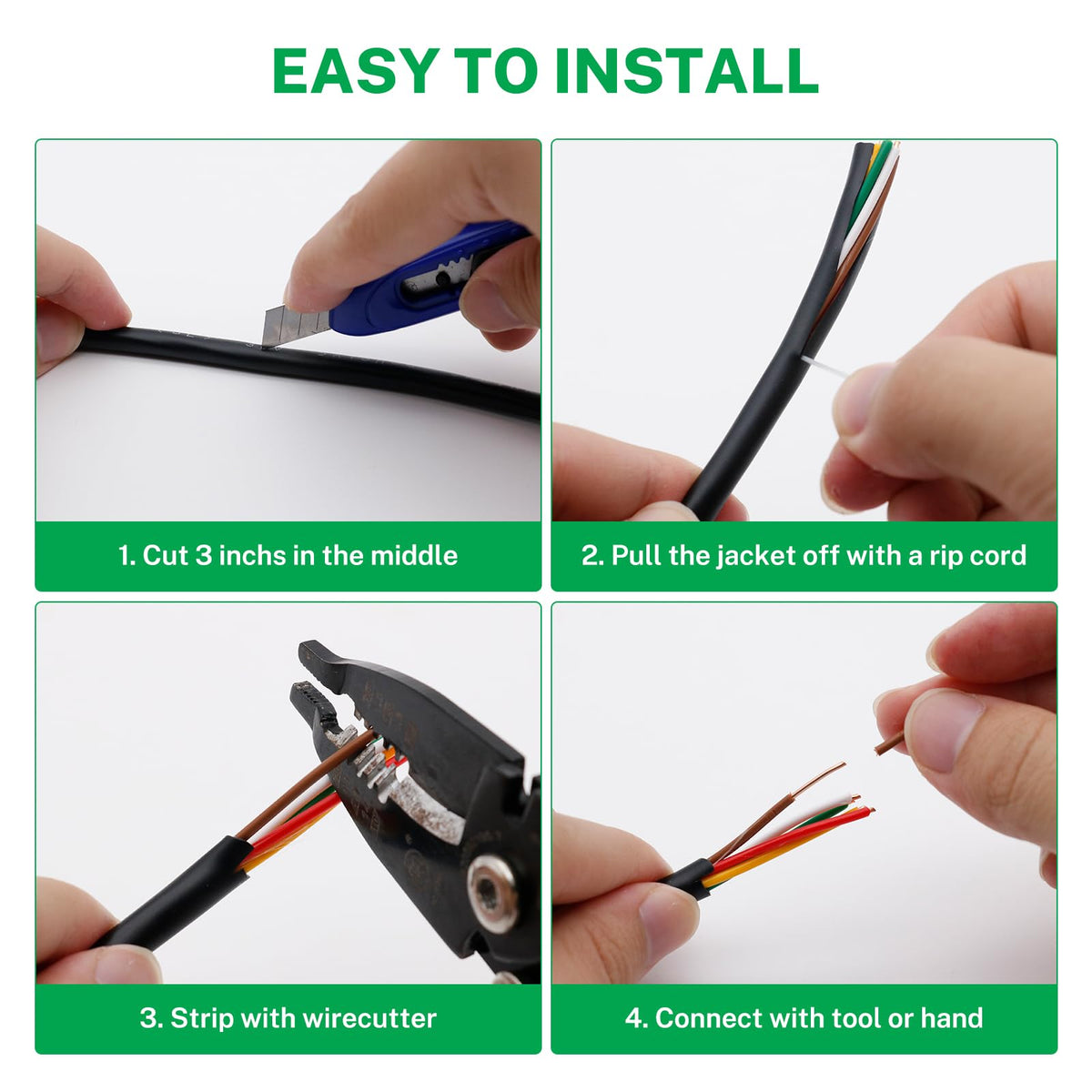 EASY TO INSTALL

1. Cut 3 inchs in the middle

2. Pull the jacket off with a rip cord

3. Strip with wirecutter

4. Connect with tool or hand