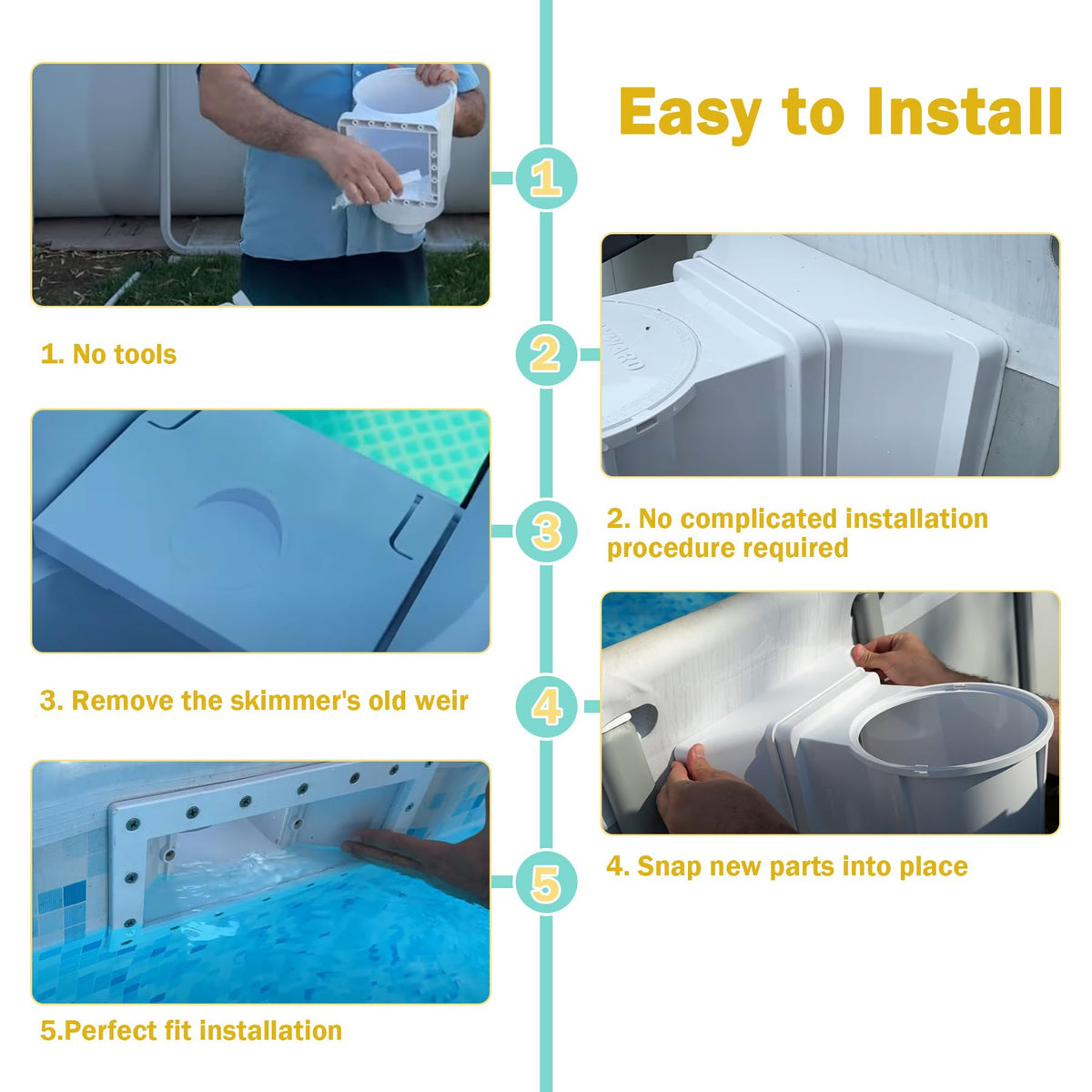 Easy to Install

1

1. No tools

2

2. No complicated installation procedure required

3

3. Remove the skimmer's old weir

4

4. Snap new parts into place

5

5.Perfect fit installation