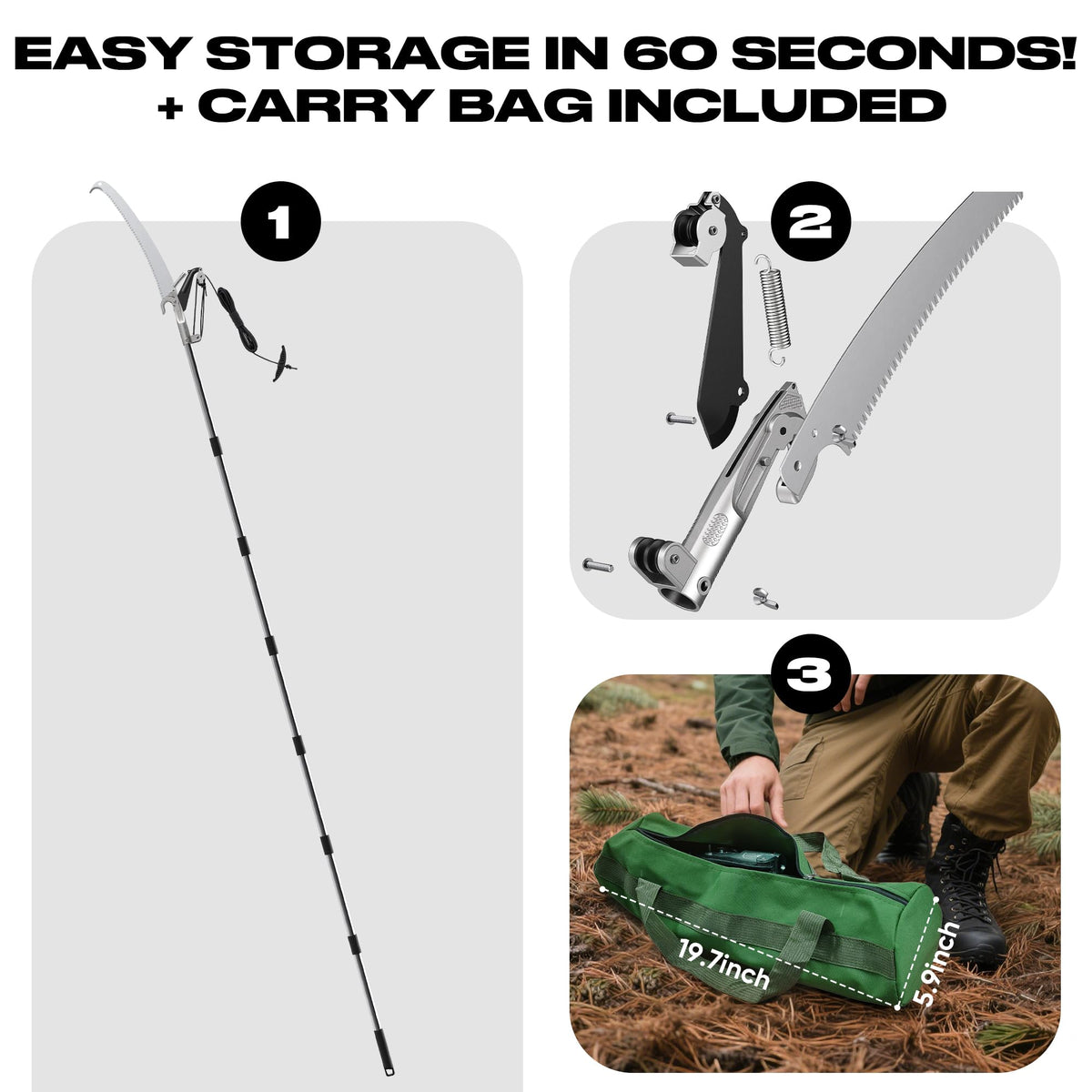 EASY STORAGE IN 60 SECONDS!
+ CARRY BAG INCLUDED

1

2

3

19.7inch

5.9inch